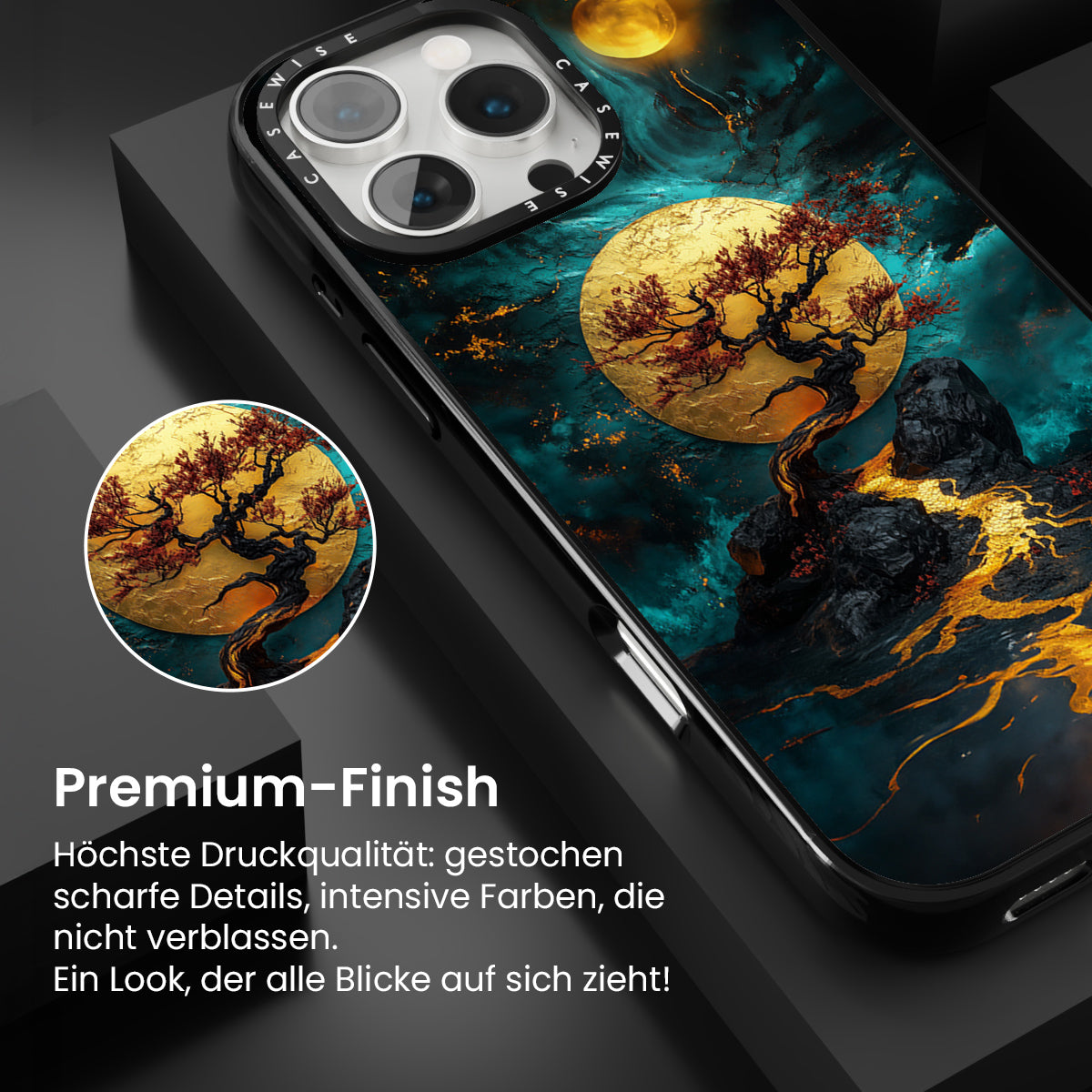 CASEWISE CASEWISE

Premium-Finish

Höchste Druckqualität: gestochen scharfe Details, intensive Farben, die nicht verblassen.
Ein Look, der alle Blicke auf sich zieht!