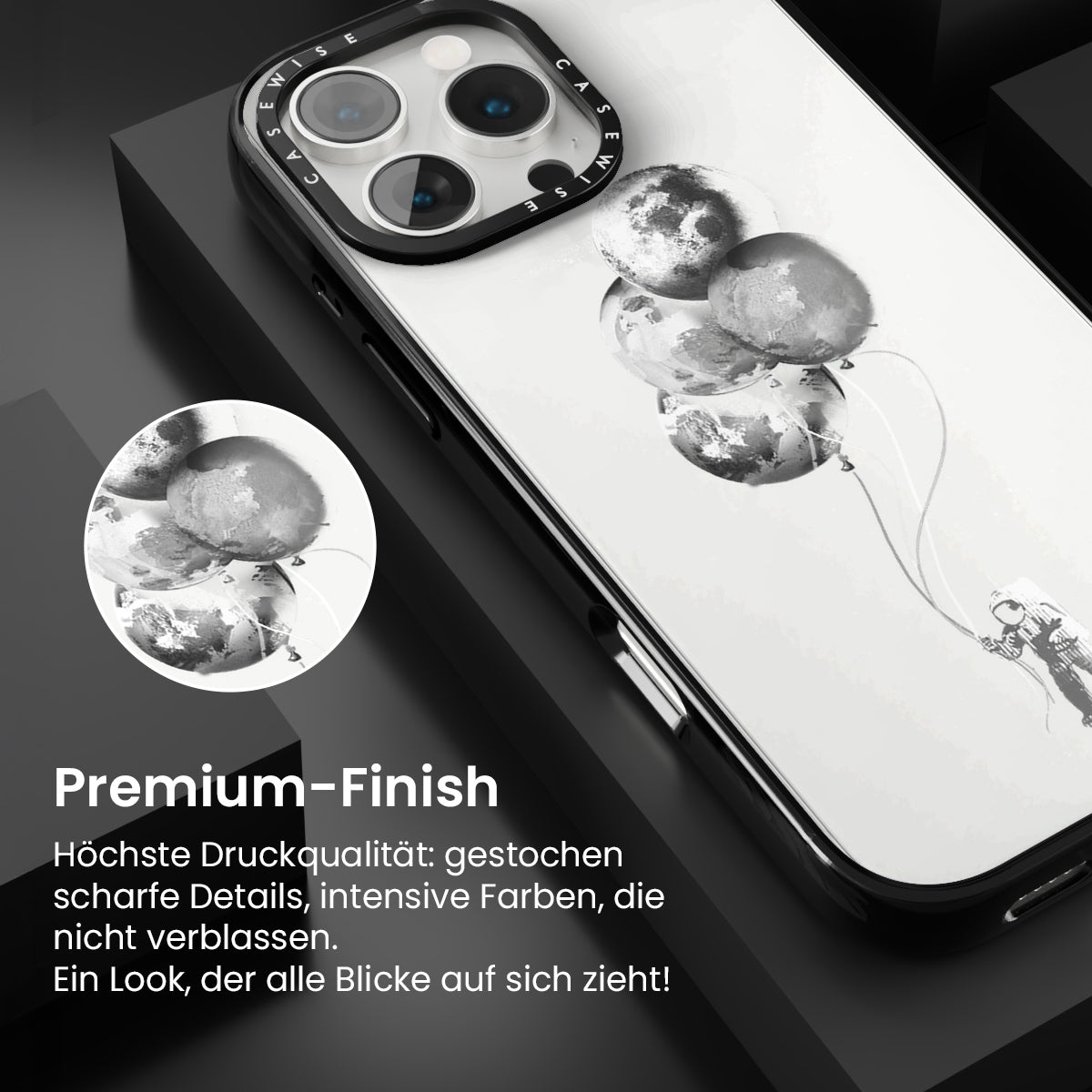 CASEWISE CASEWISE

Premium-Finish

Höchste Druckqualität: gestochen scharfe Details, intensive Farben, die nicht verblassen.
Ein Look, der alle Blicke auf sich zieht!