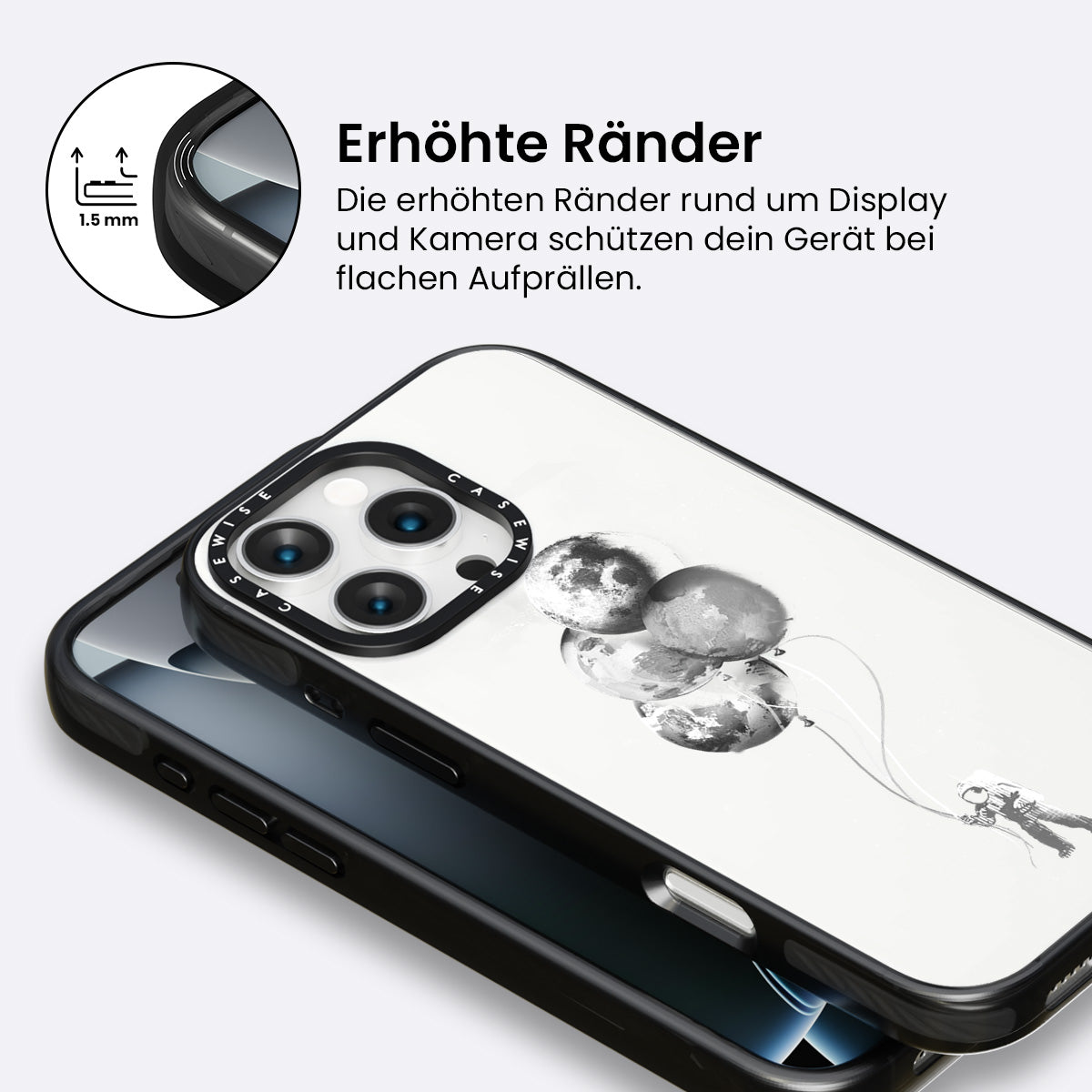 1.5 mm

Erhöhte Ränder

Die erhöhten Ränder rund um Display und Kamera schützen dein Gerät bei flachen Aufprällen.

CASEWISE CASEWISE