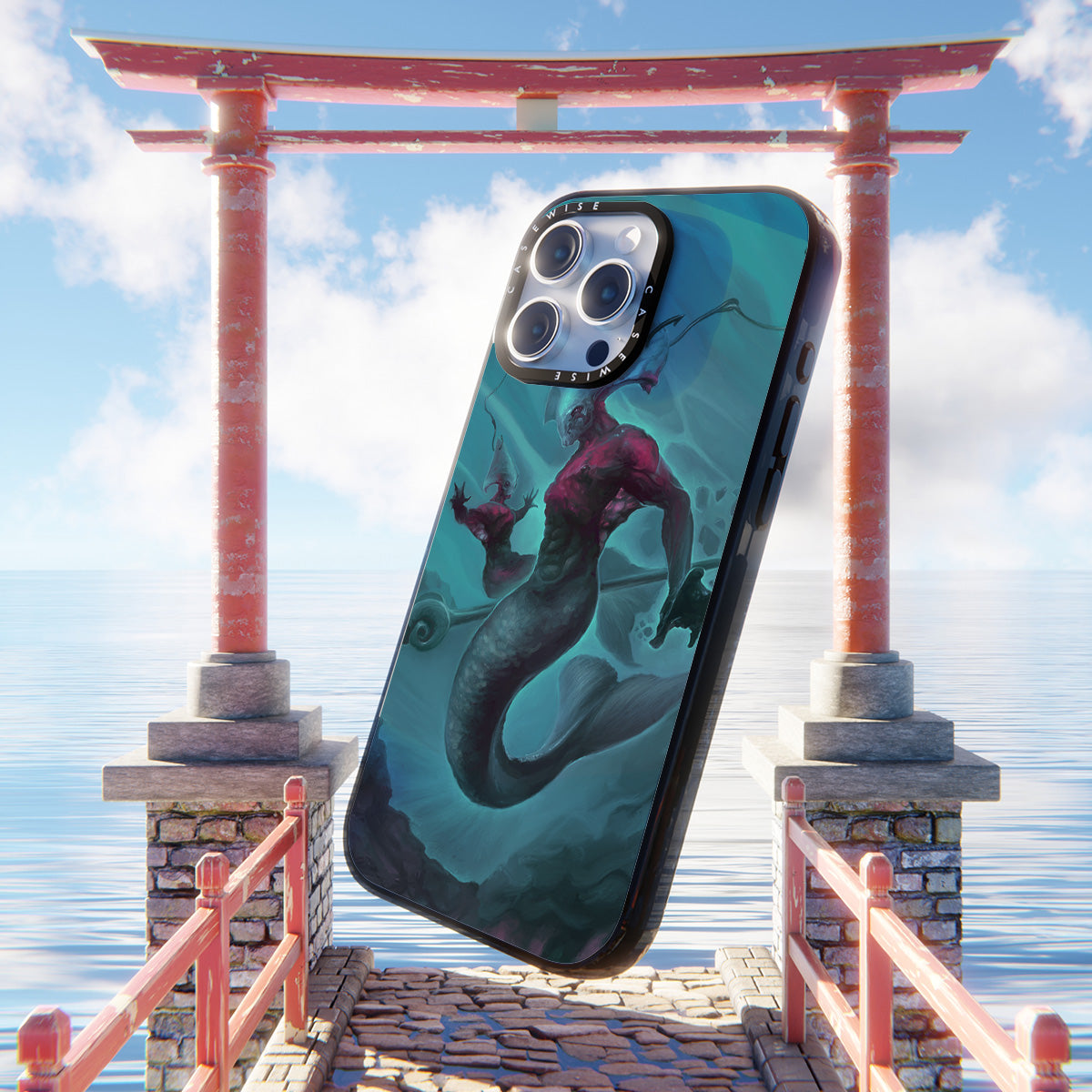 CASEWISE CASEWISE