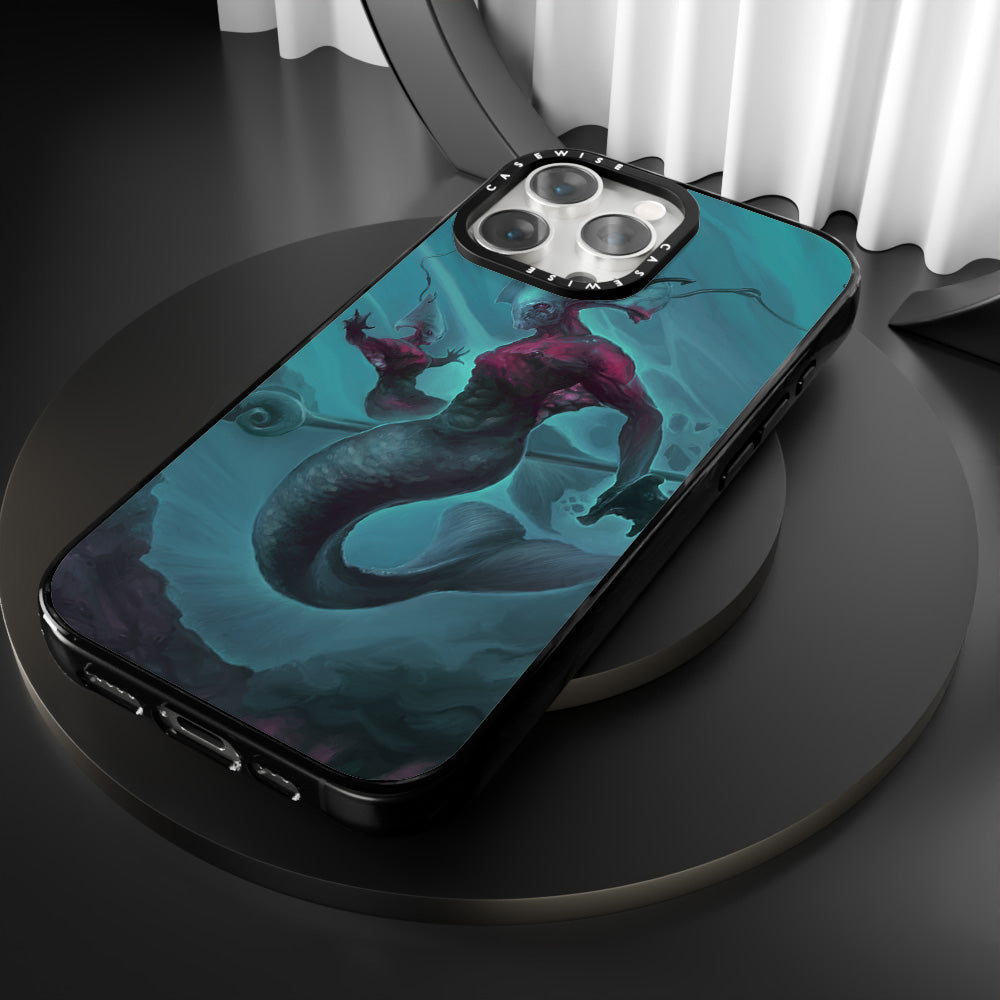 CASEWISE CASEWISE