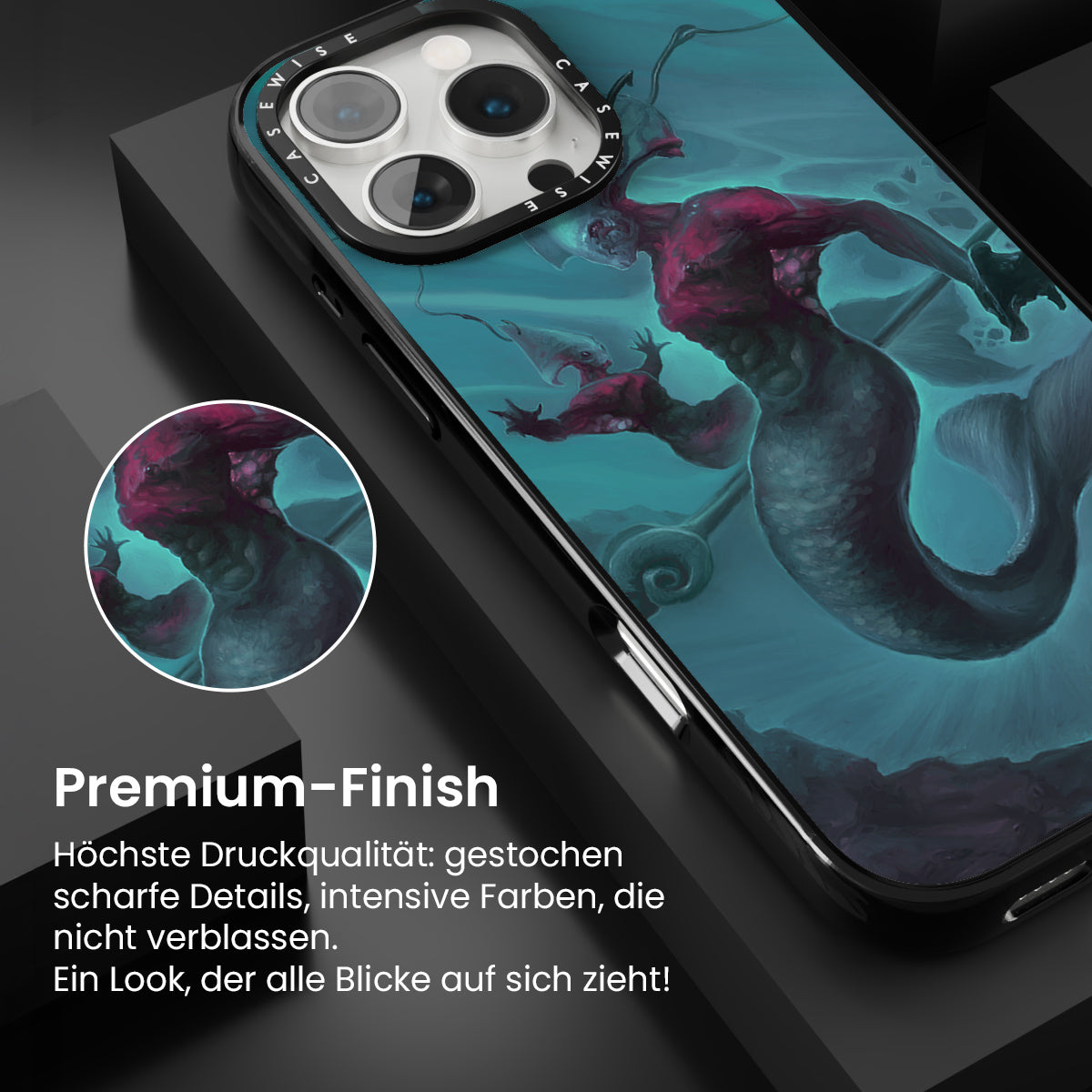 CASEWISE CASEWISE

Premium-Finish

Höchste Druckqualität: gestochen scharfe Details, intensive Farben, die nicht verblassen.
Ein Look, der alle Blicke auf sich zieht!