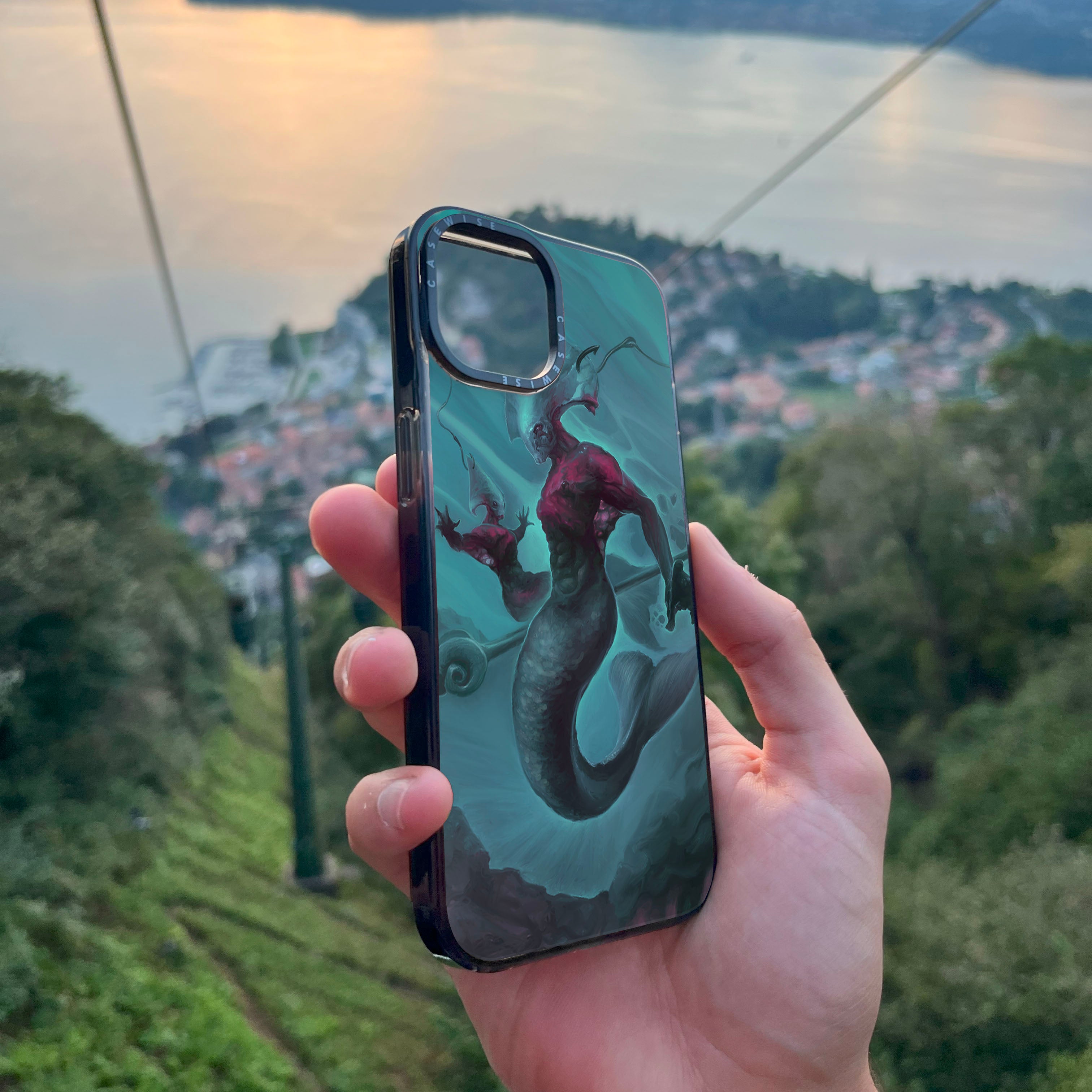 CASEWISE CASEWISE