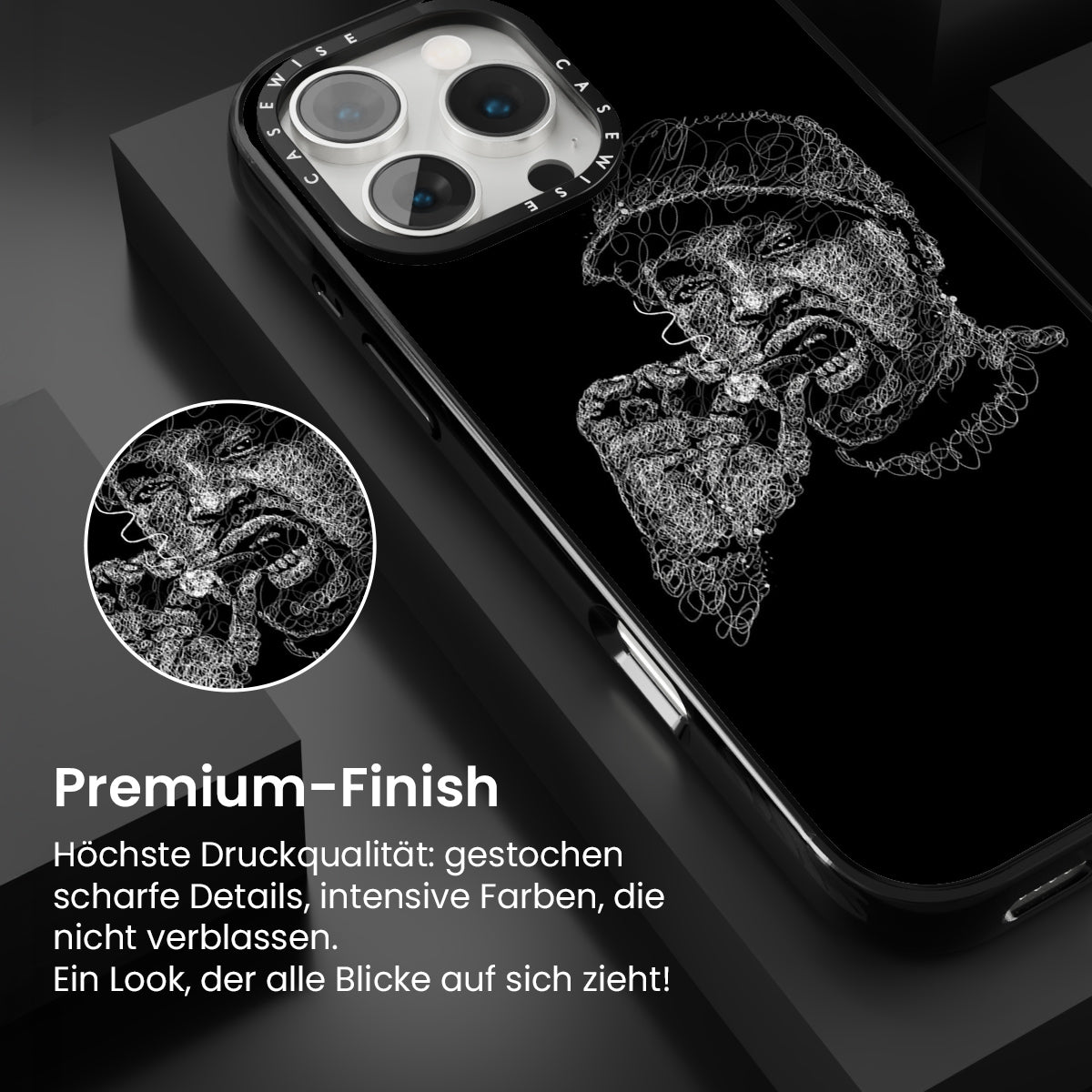 CASEWISE CASEWISE

Premium-Finish

Höchste Druckqualität: gestochen scharfe Details, intensive Farben, die nicht verblassen.
Ein Look, der alle Blicke auf sich zieht!