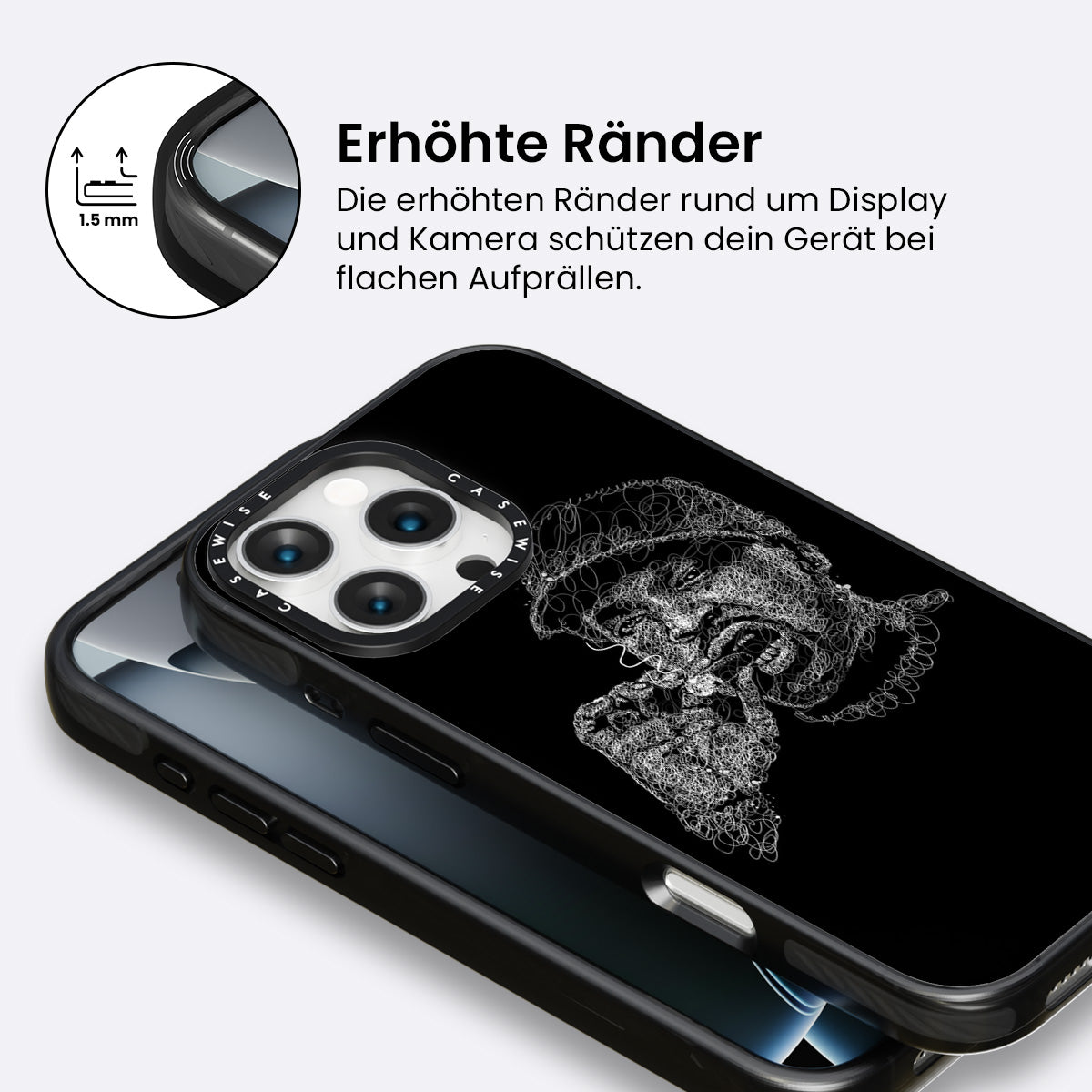 1.5 mm

Erhöhte Ränder

Die erhöhten Ränder rund um Display und Kamera schützen dein Gerät bei flachen Aufprällen.

CASEWISE CASEWISE