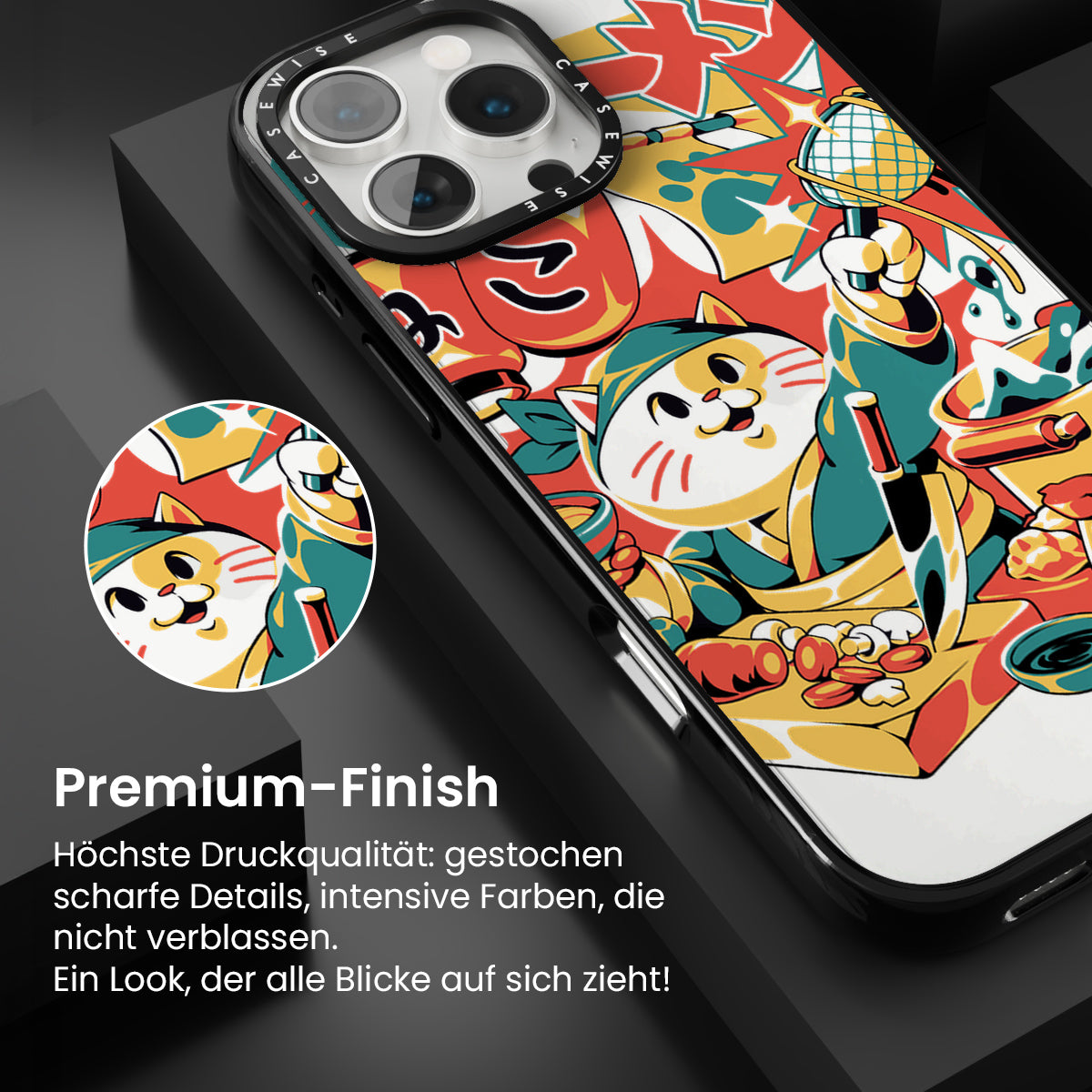 CASEWISE CASEWISE

Premium-Finish

Höchste Druckqualität: gestochen scharfe Details, intensive Farben, die nicht verblassen.
Ein Look, der alle Blicke auf sich zieht!