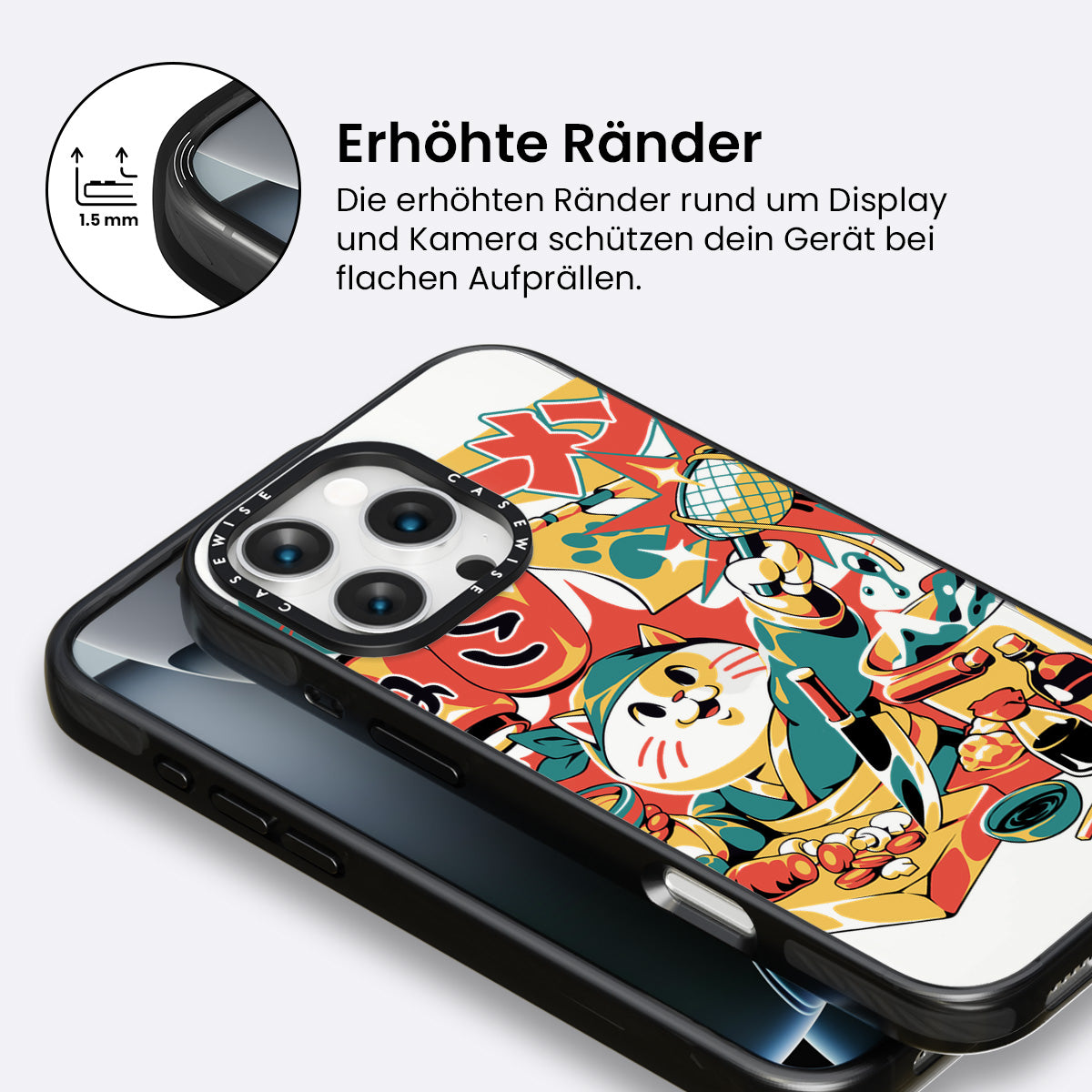 1.5 mm

Erhöhte Ränder

Die erhöhten Ränder rund um Display und Kamera schützen dein Gerät bei flachen Aufprällen.

CASEWISE CASEWISE