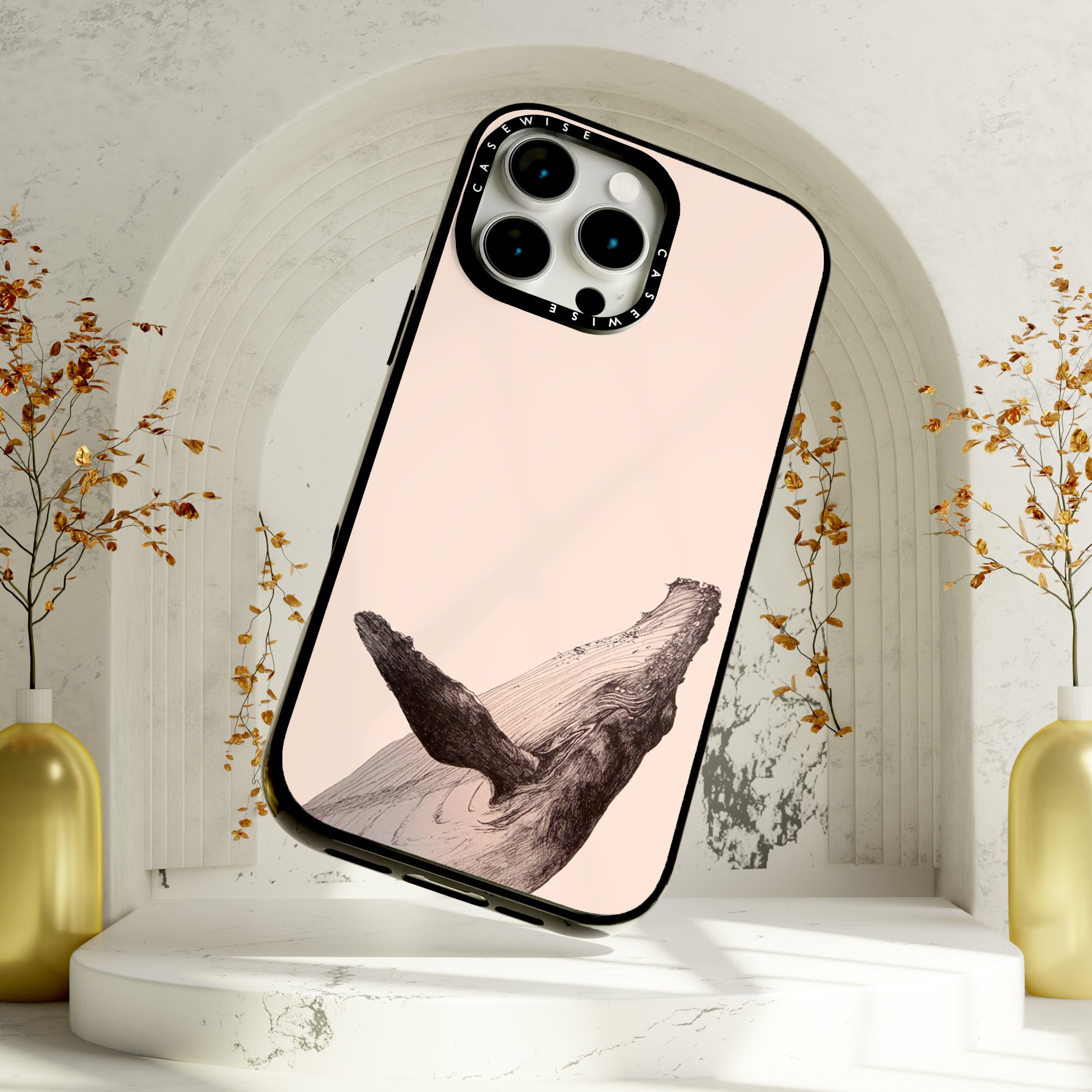 CASEWISE
CASEWISE