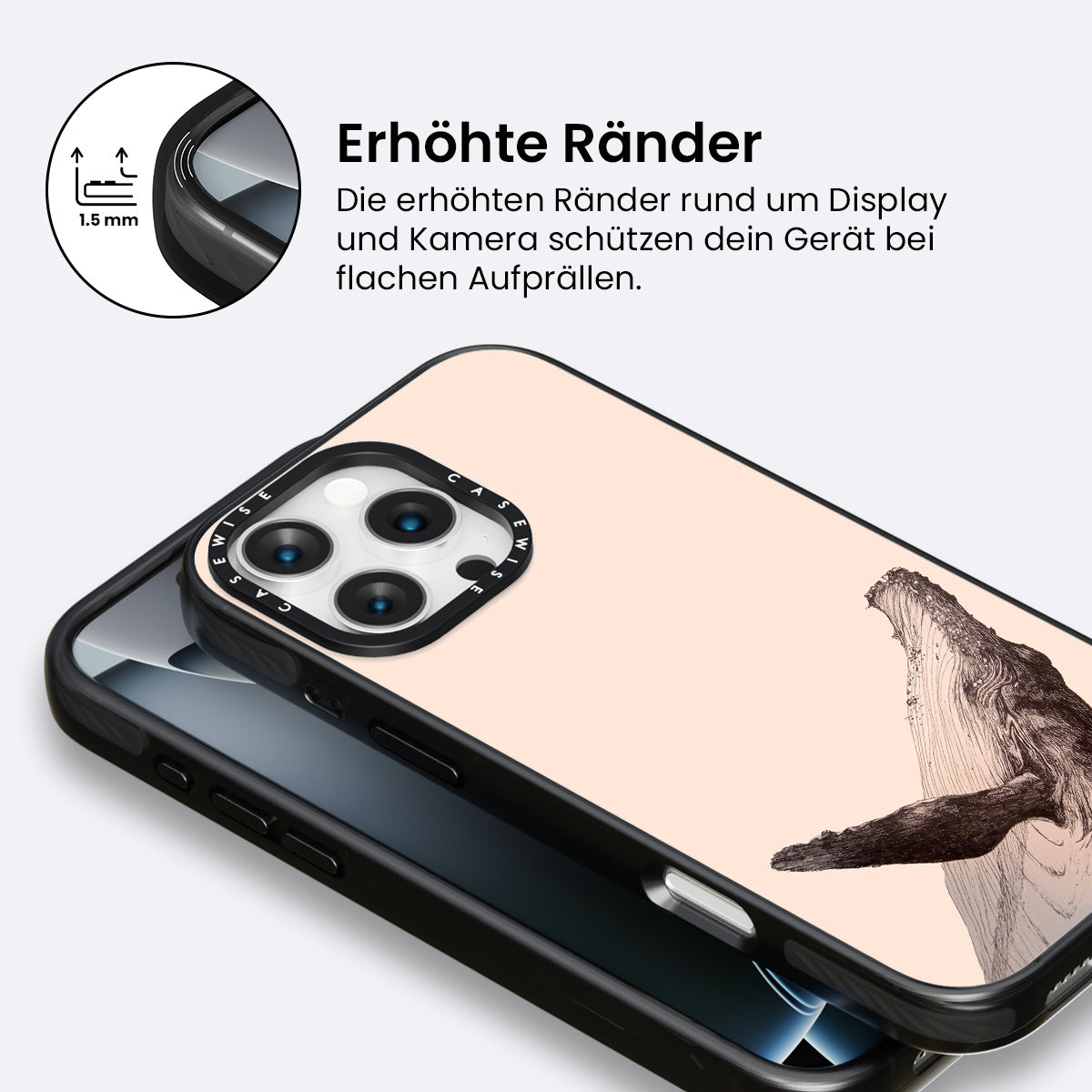 1.5 mm

Erhöhte Ränder

Die erhöhten Ränder rund um Display und Kamera schützen dein Gerät bei flachen Aufprällen.

CASEWISE CASEWISE