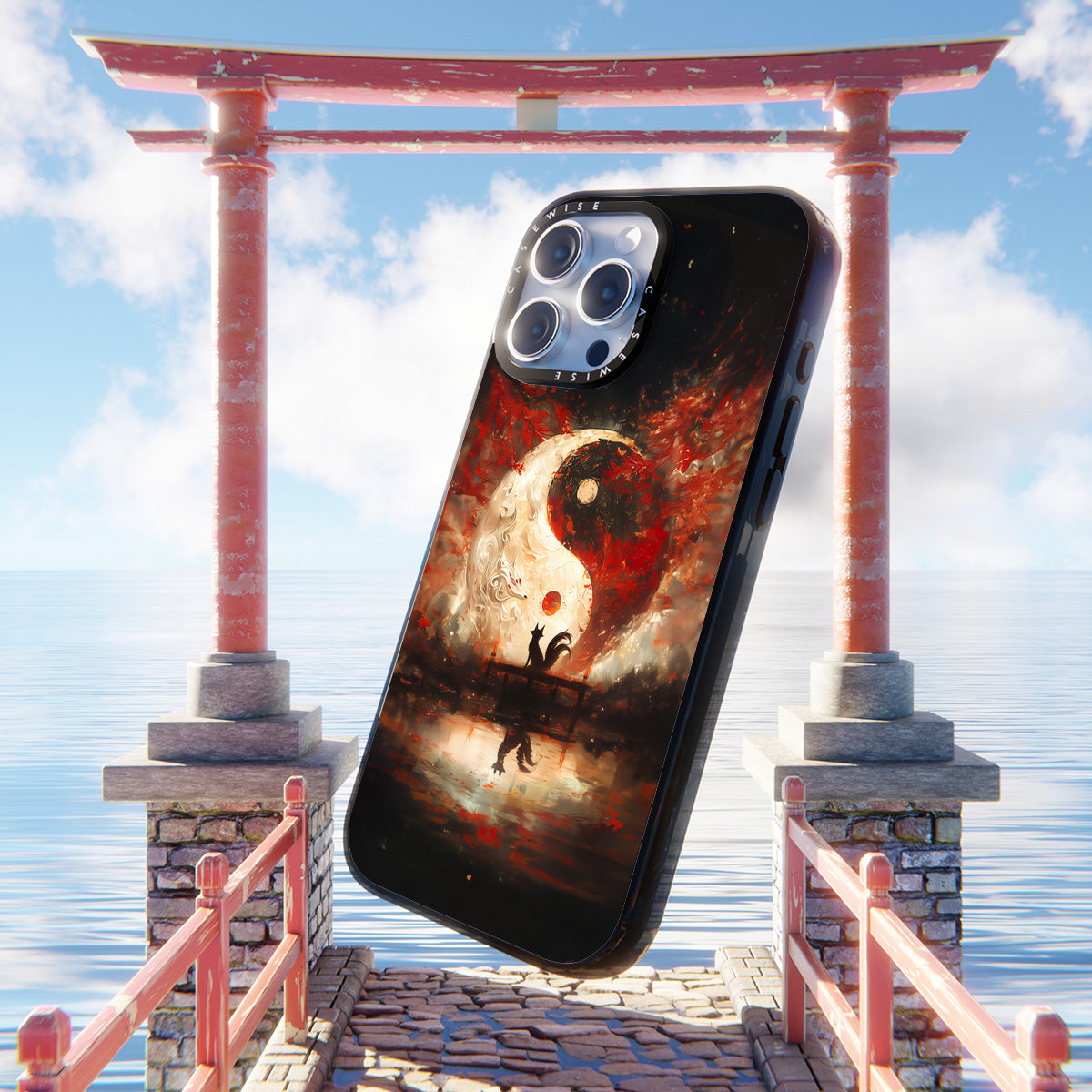 CASEWISE CASEWISE