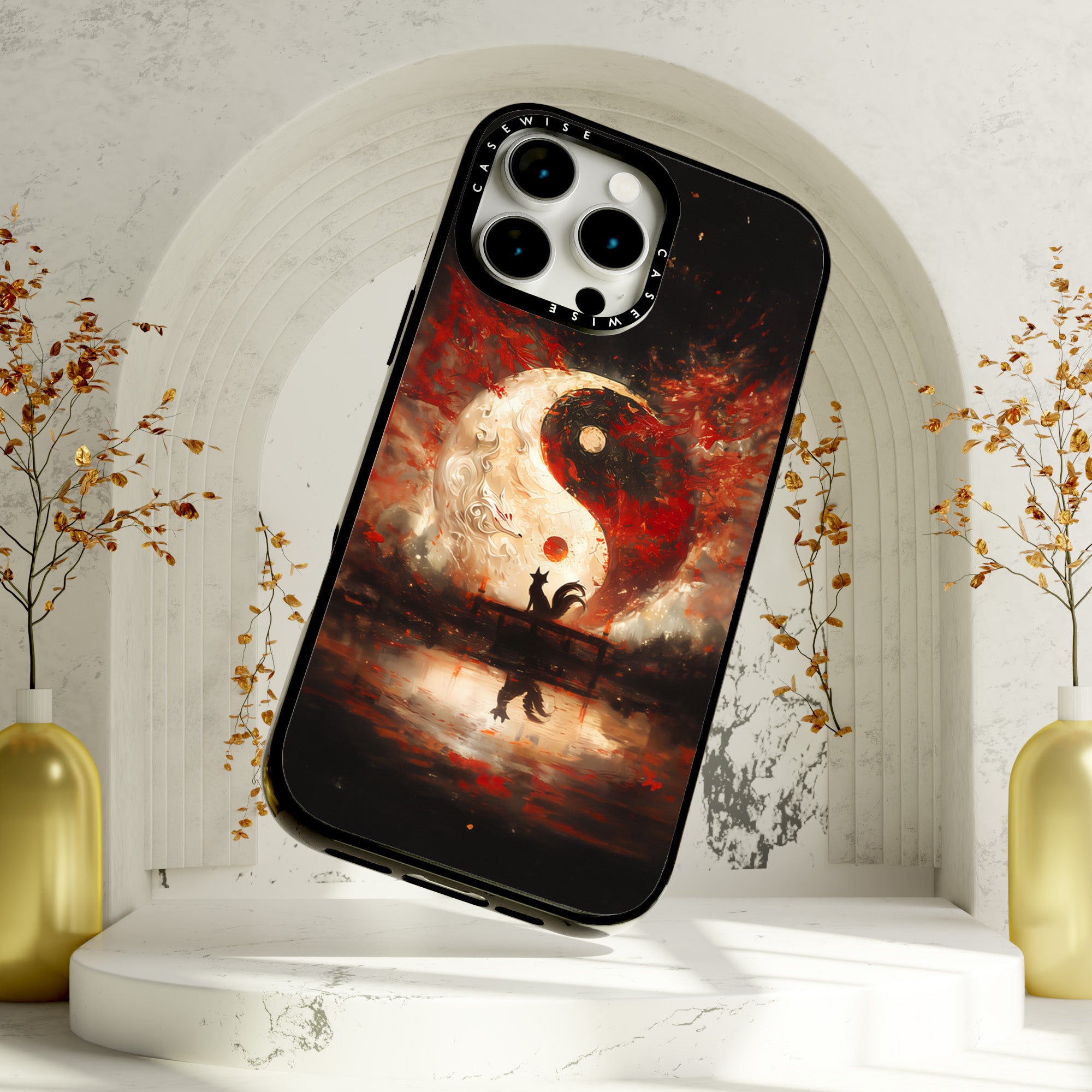 CASEWISE
CASEWISE