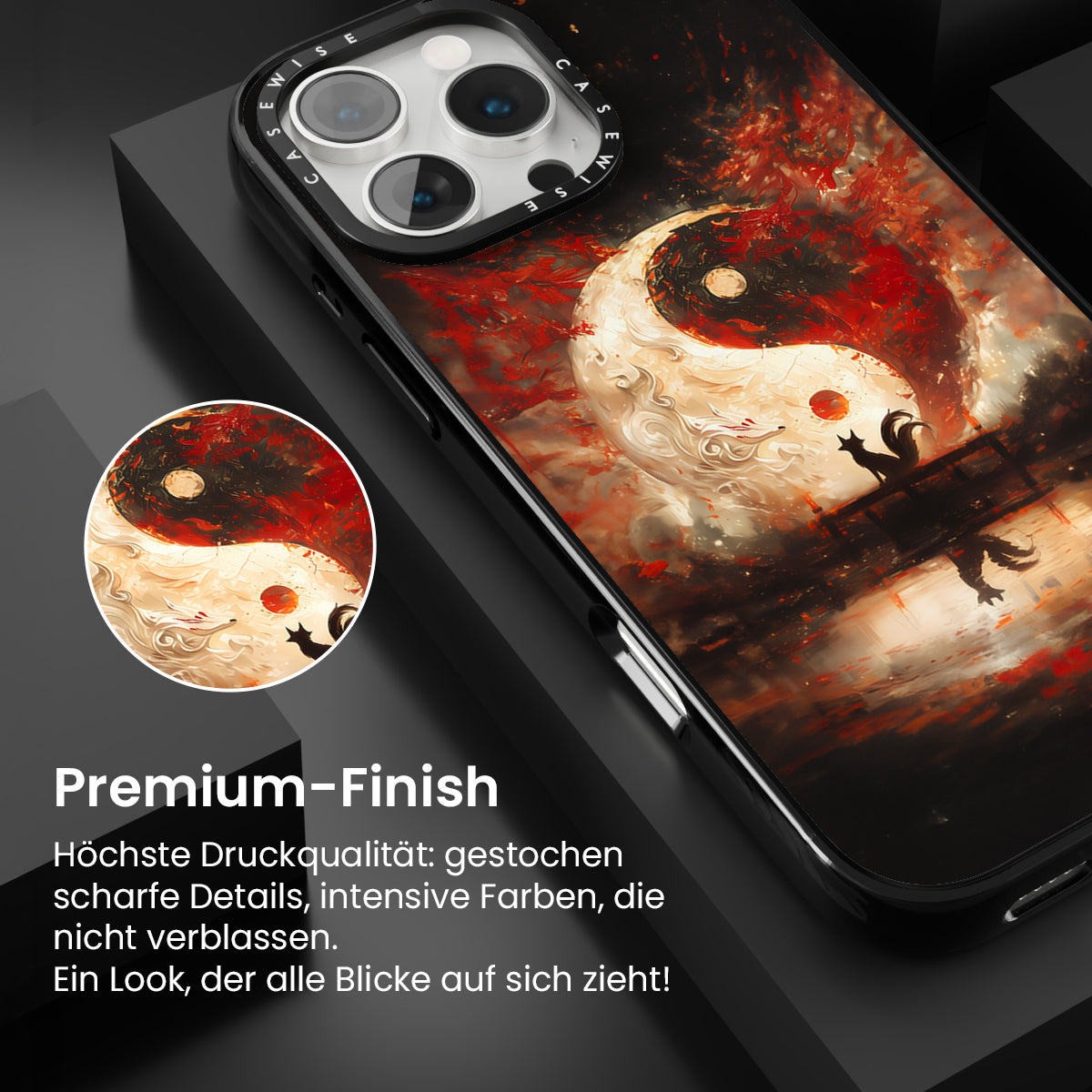 CASEWISE CASEWISE

Premium-Finish

Höchste Druckqualität: gestochen scharfe Details, intensive Farben, die nicht verblassen.
Ein Look, der alle Blicke auf sich zieht!