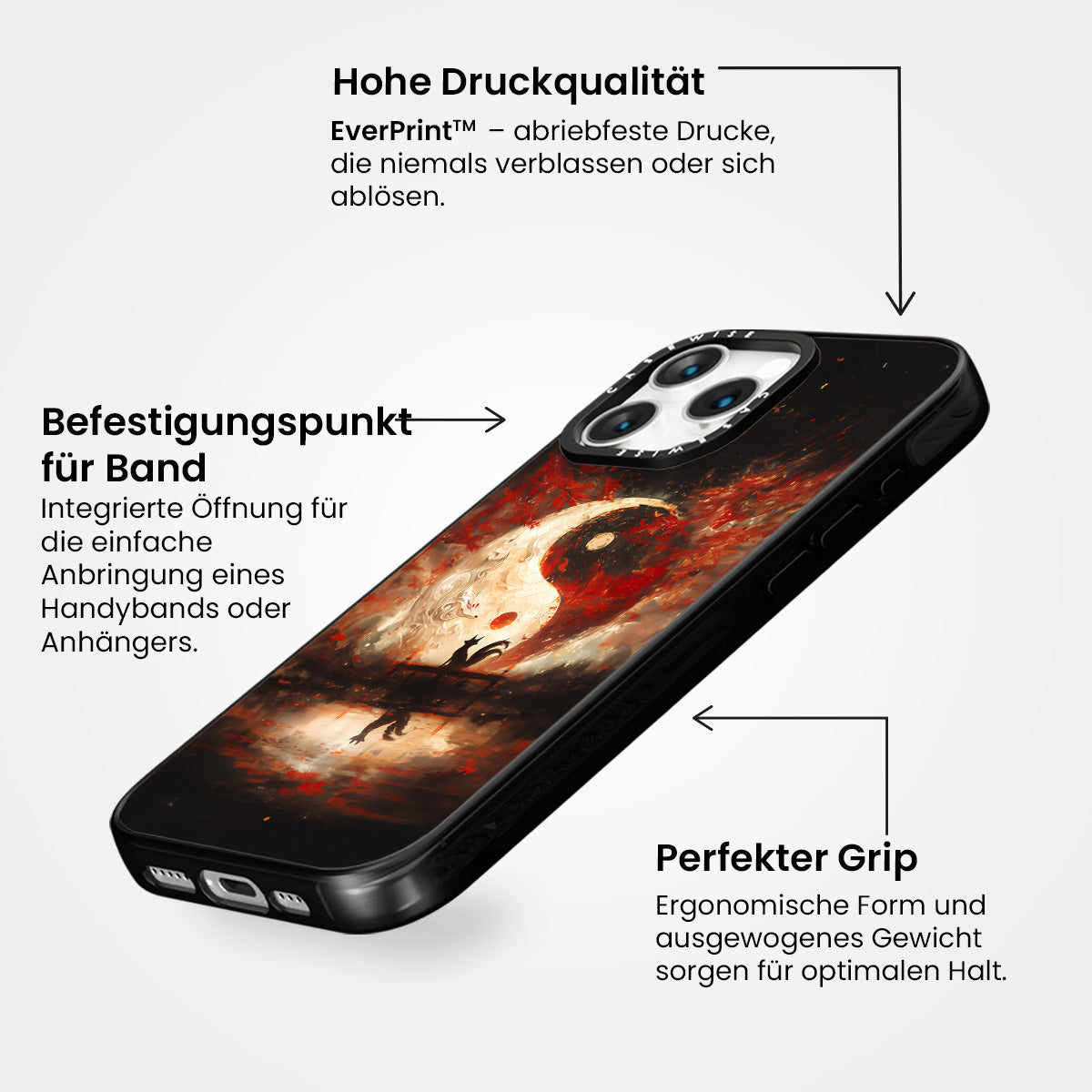 Hohe Druckqualität

EverPrint™ – abriebfeste Drucke, die niemals verblassen oder sich ablösen.

CASEWISE

CASEWISE

Befestigungspunkt für Band

Integrierte Öffnung für die einfache Anbringung eines Handybands oder Anhängers.

Perfekter Grip

Ergonomische Form und ausgewogenes Gewicht sorgen für optimalen Halt.