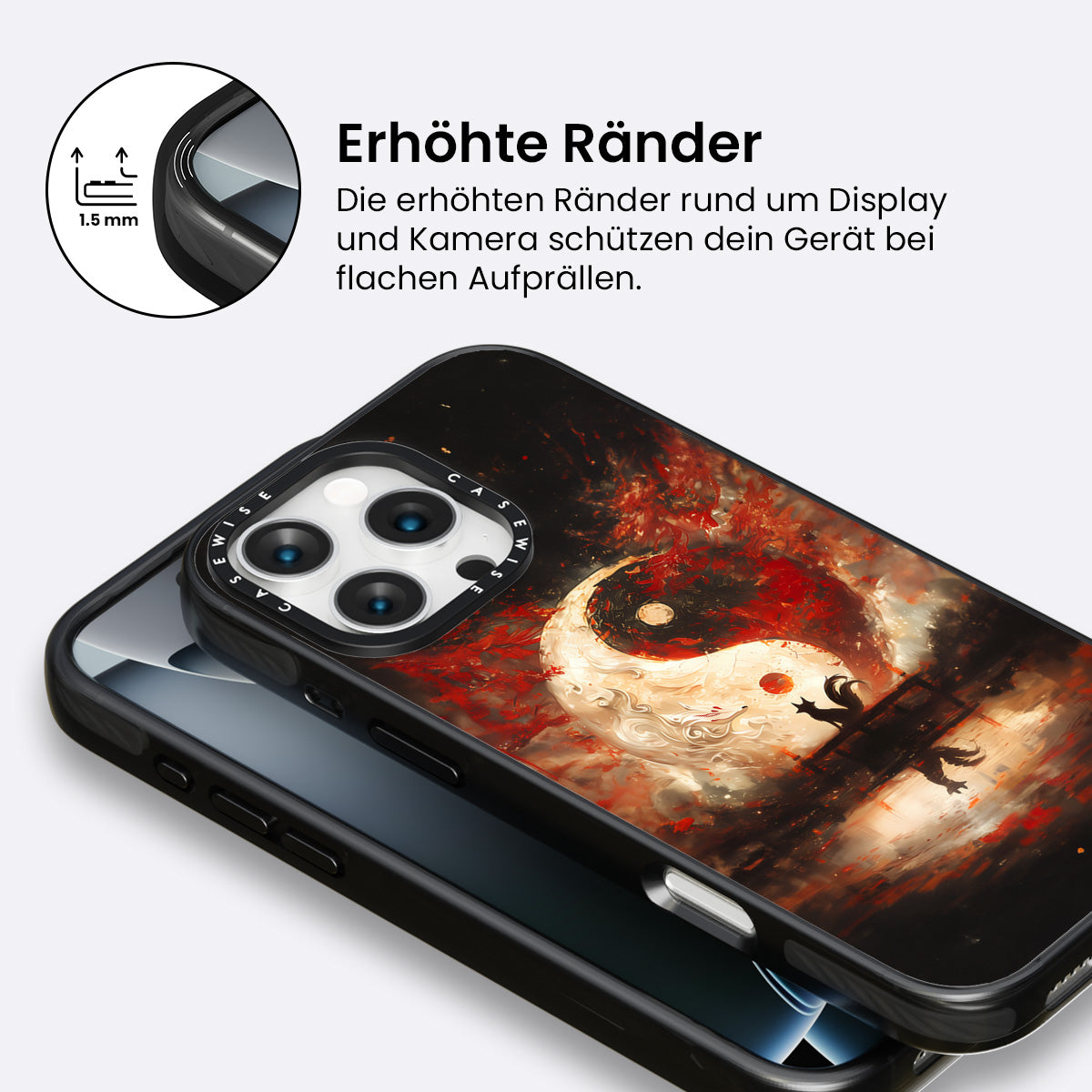 1.5 mm

Erhöhte Ränder

Die erhöhten Ränder rund um Display und Kamera schützen dein Gerät bei flachen Aufprällen.

CASEWISE CASEWISE