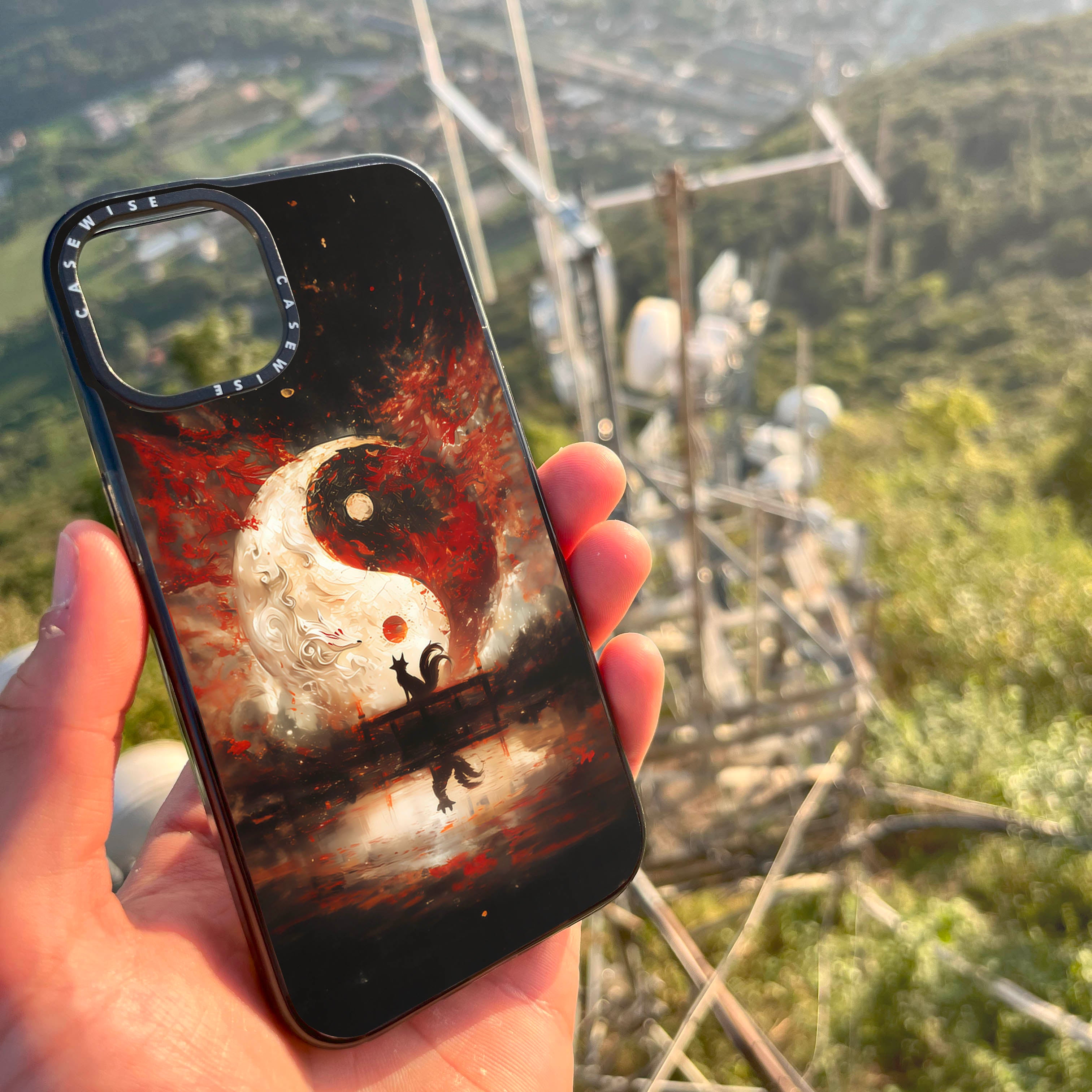 CASEWISE CASEWISE