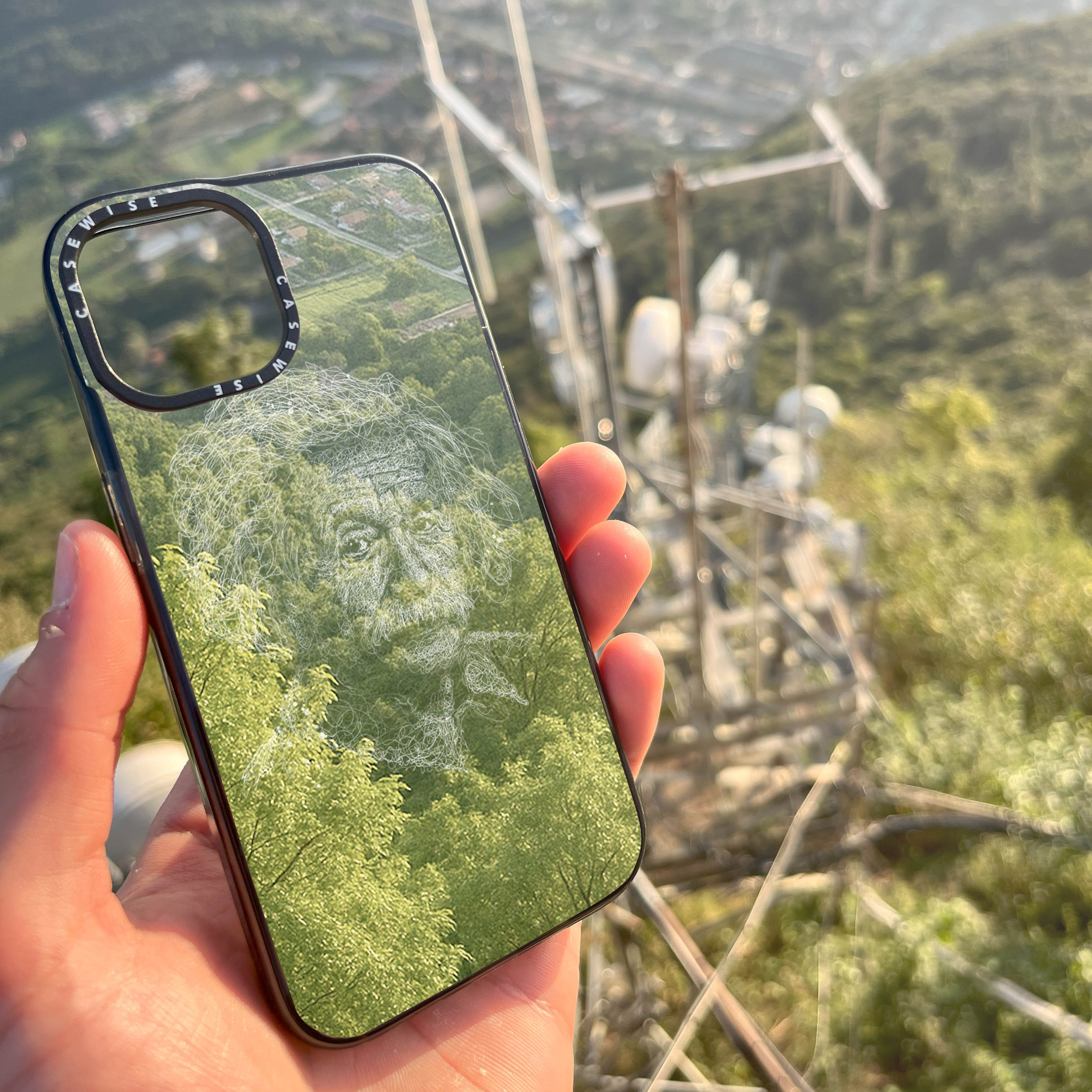 CASEWISE CASEWISE