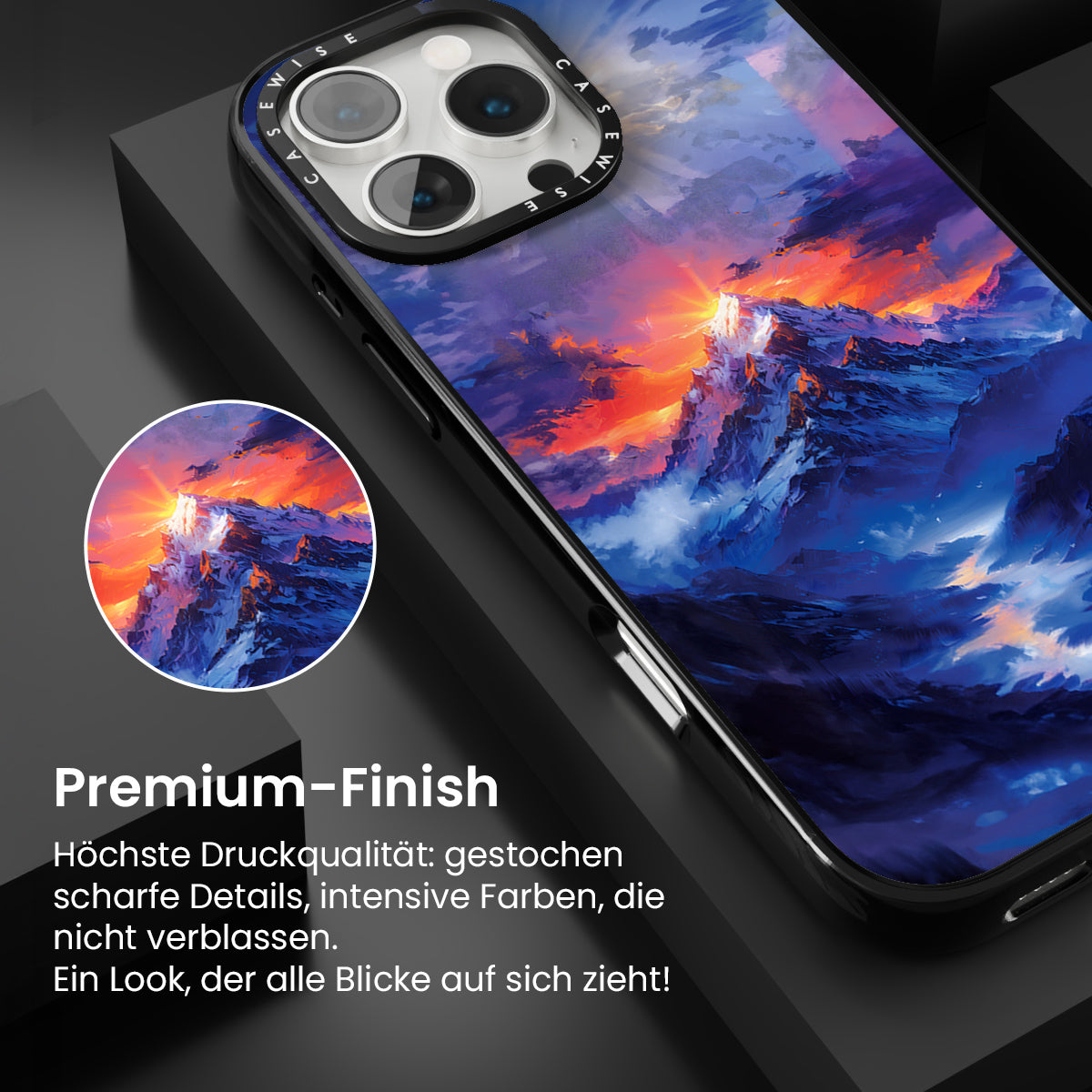 CASEWISE CASEWISE

Premium-Finish

Höchste Druckqualität: gestochen scharfe Details, intensive Farben, die nicht verblassen.
Ein Look, der alle Blicke auf sich zieht!