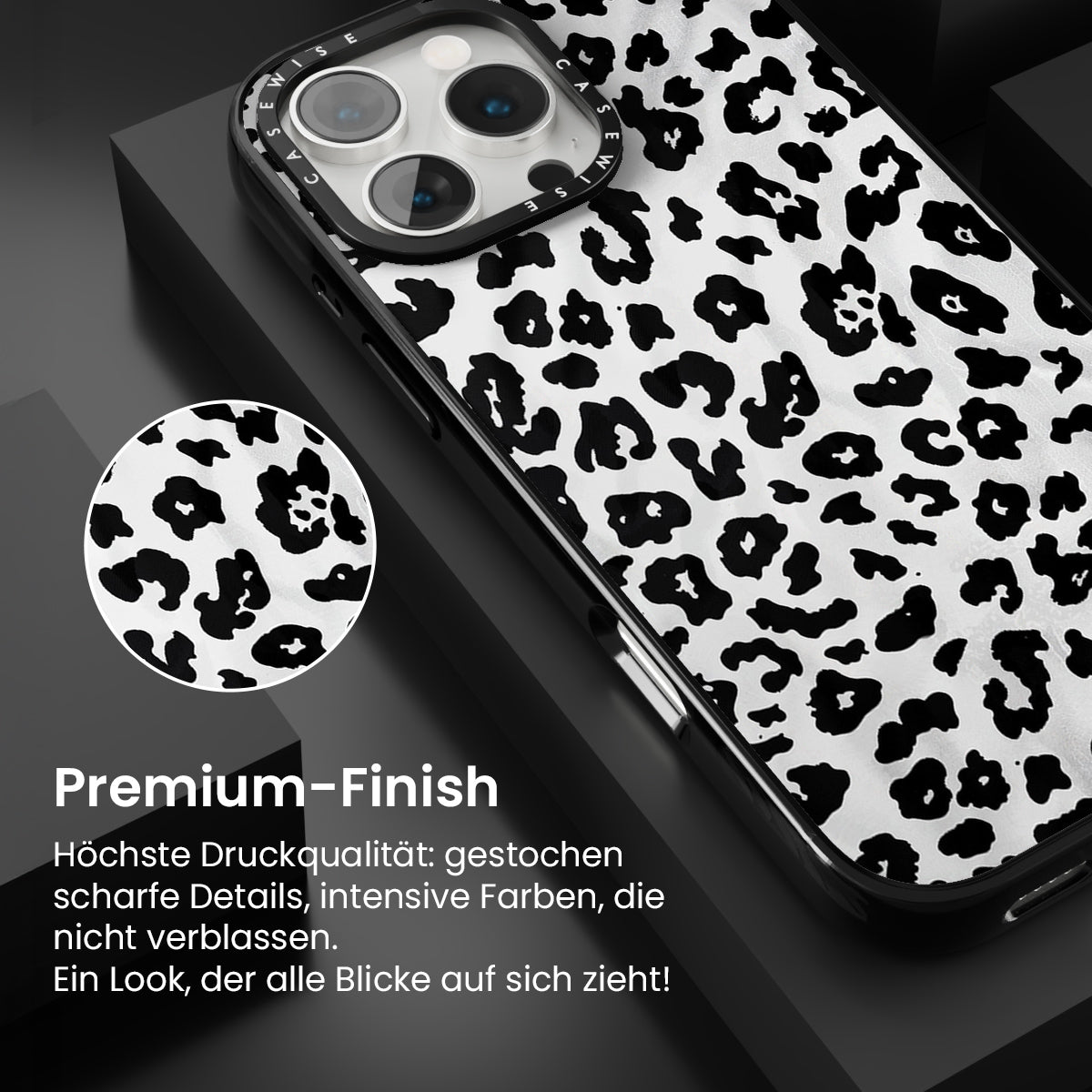 CASEWISE CASEWISE

Premium-Finish

Höchste Druckqualität: gestochen scharfe Details, intensive Farben, die nicht verblassen.
Ein Look, der alle Blicke auf sich zieht!