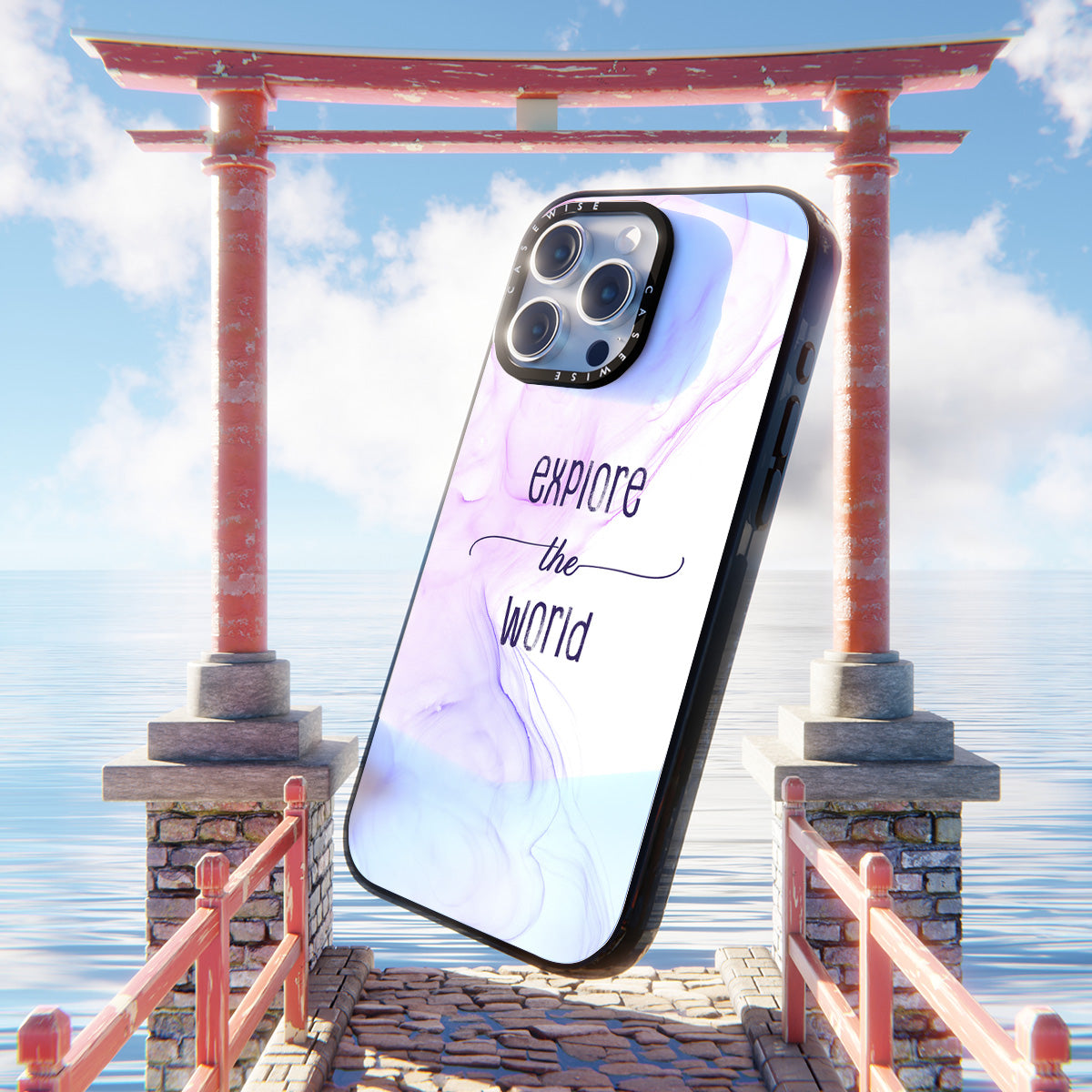 CASEWISE CASEWISE

explore
the
world