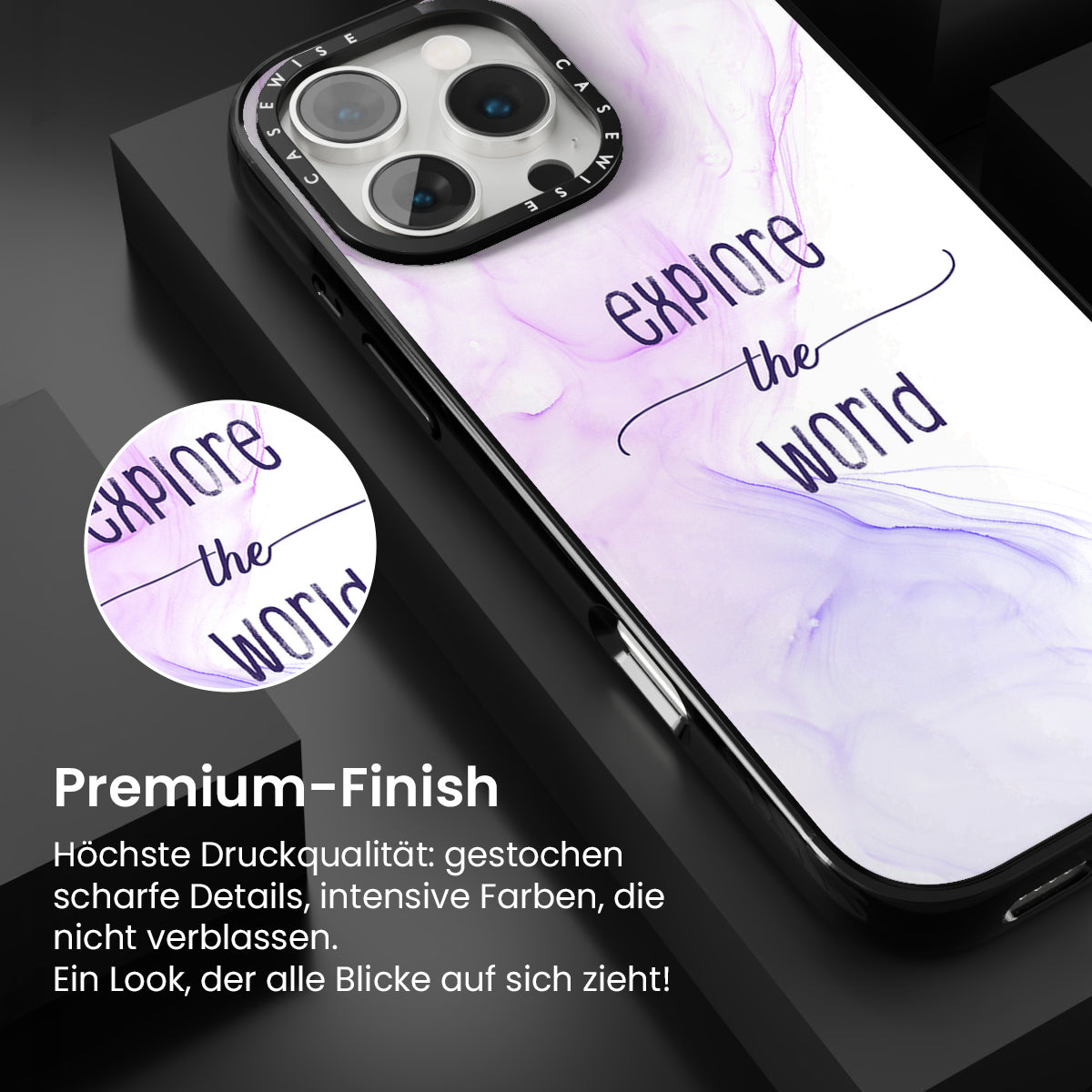 CASEWISE CASEWISE

explore the world

explore the world

Premium-Finish

Höchste Druckqualität: gestochen scharfe Details, intensive Farben, die nicht verblassen.
Ein Look, der alle Blicke auf sich zieht!