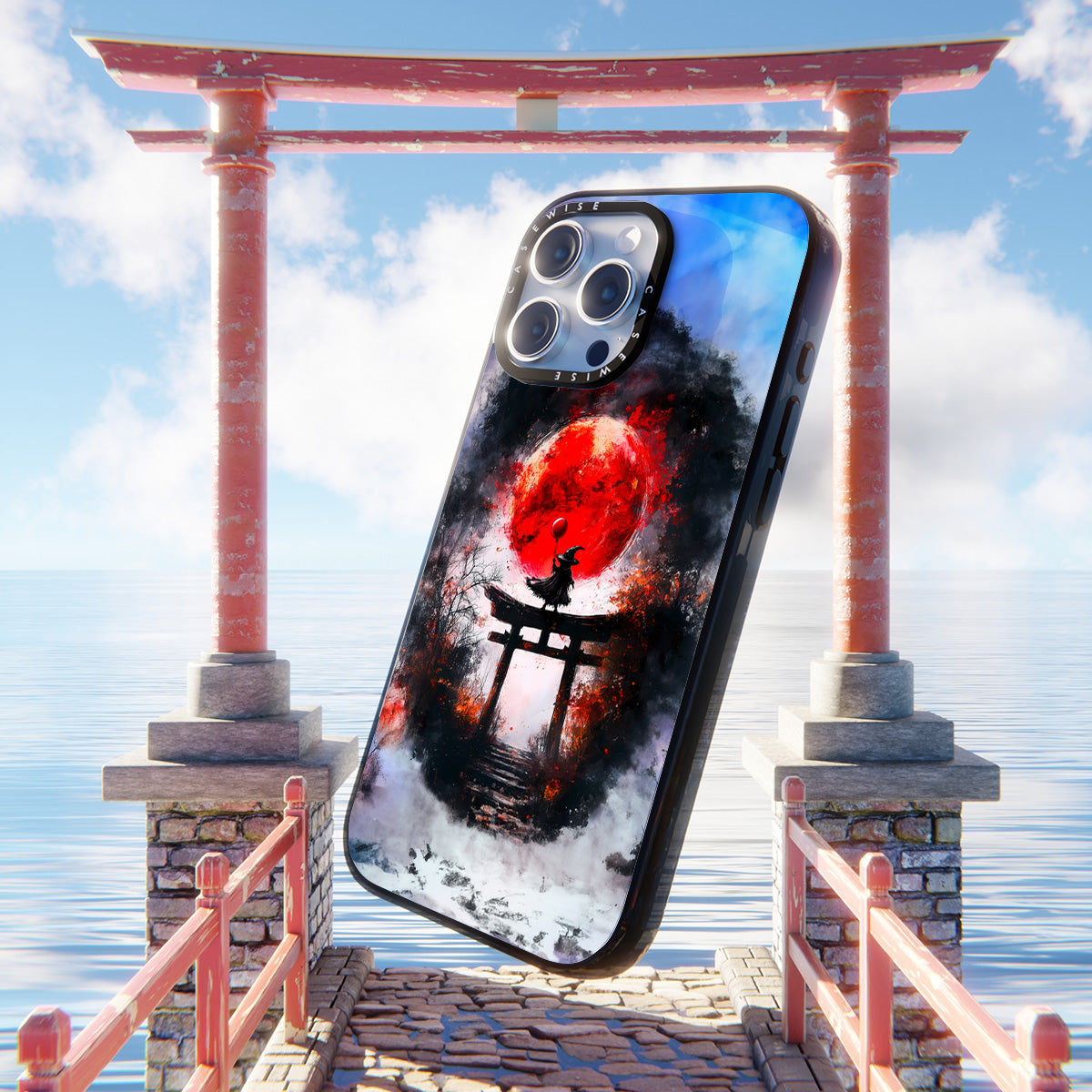 CASEWISE CASEWISE