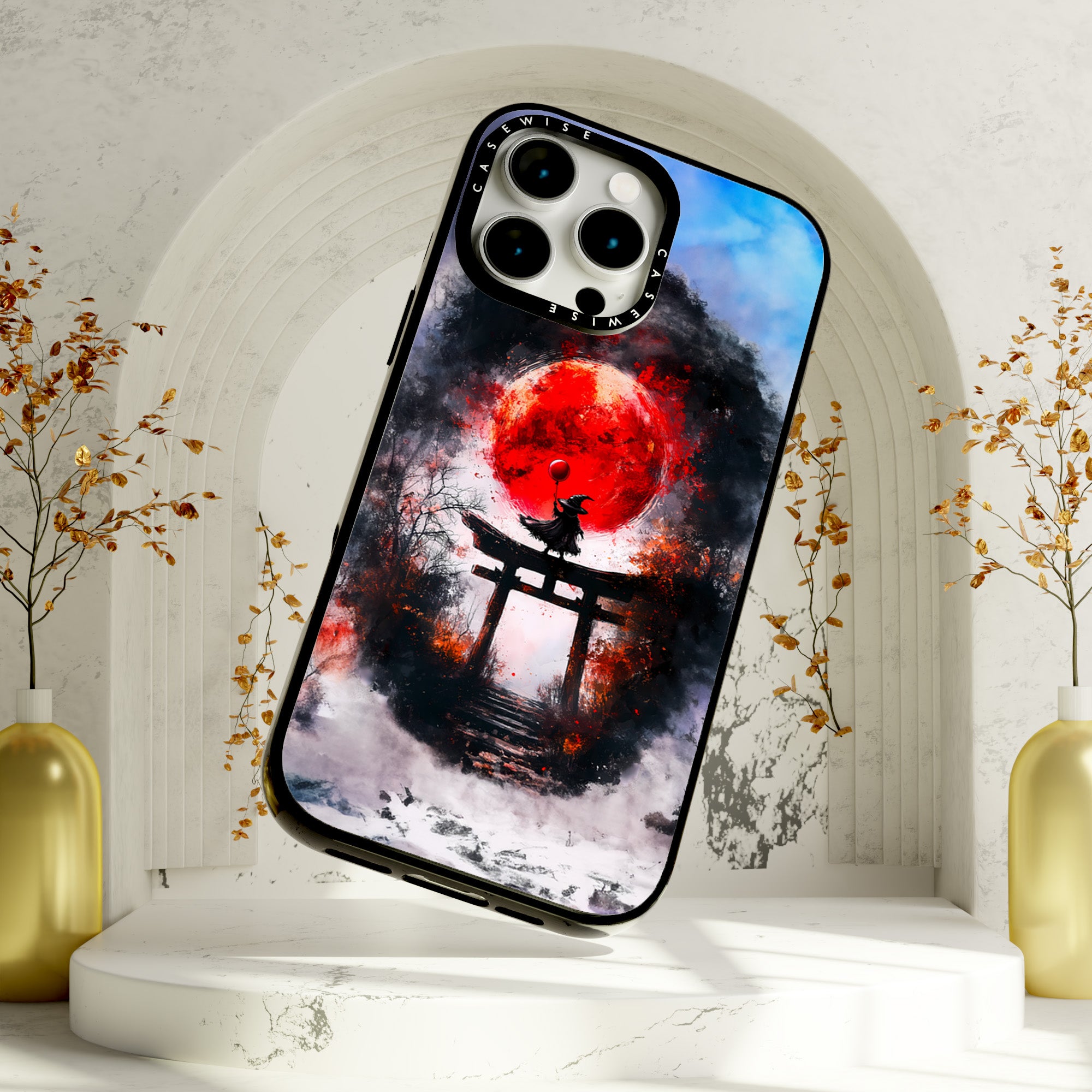 CASEWISE
CASEWISE