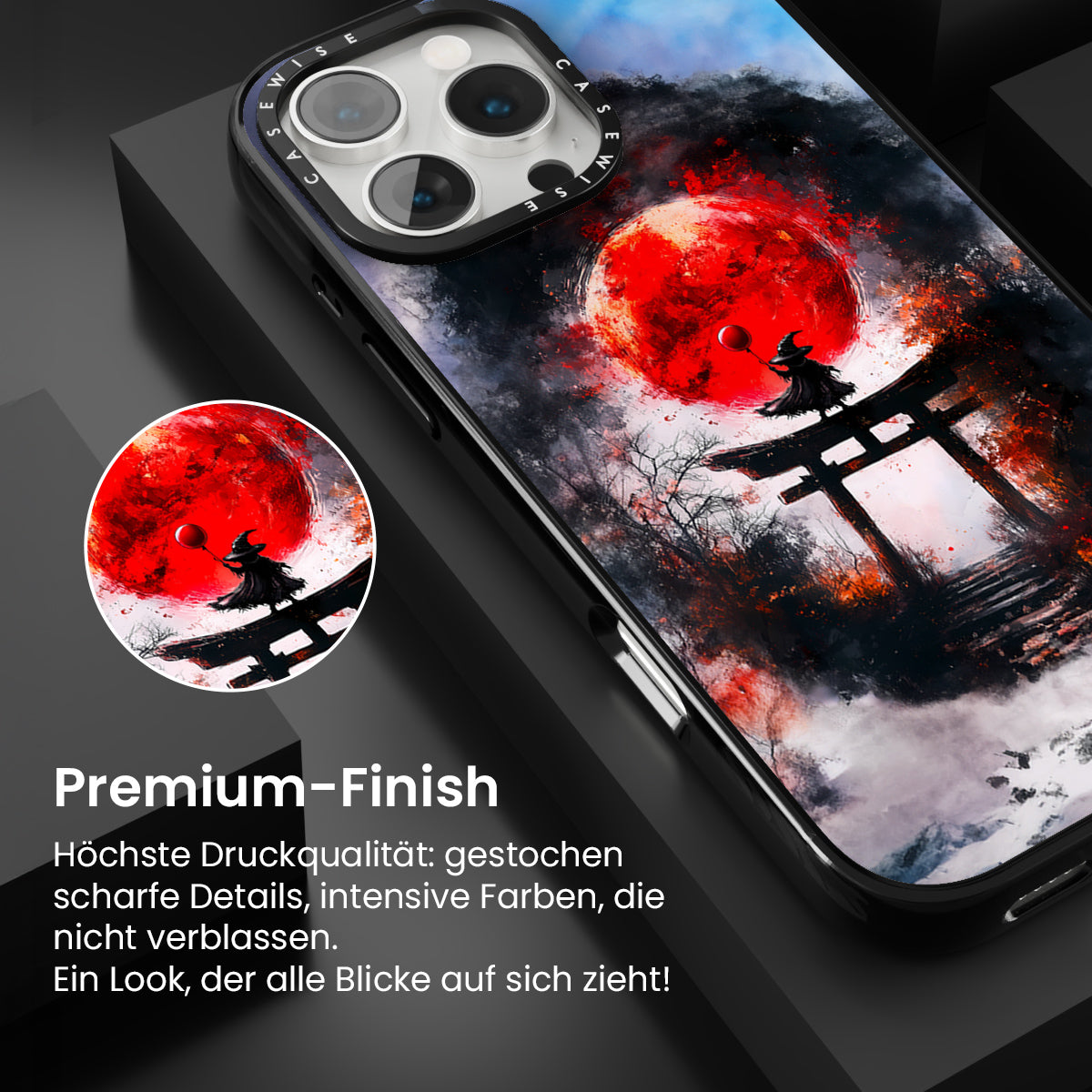 CASEWISE CASEWISE

Premium-Finish

Höchste Druckqualität: gestochen scharfe Details, intensive Farben, die nicht verblassen.
Ein Look, der alle Blicke auf sich zieht!