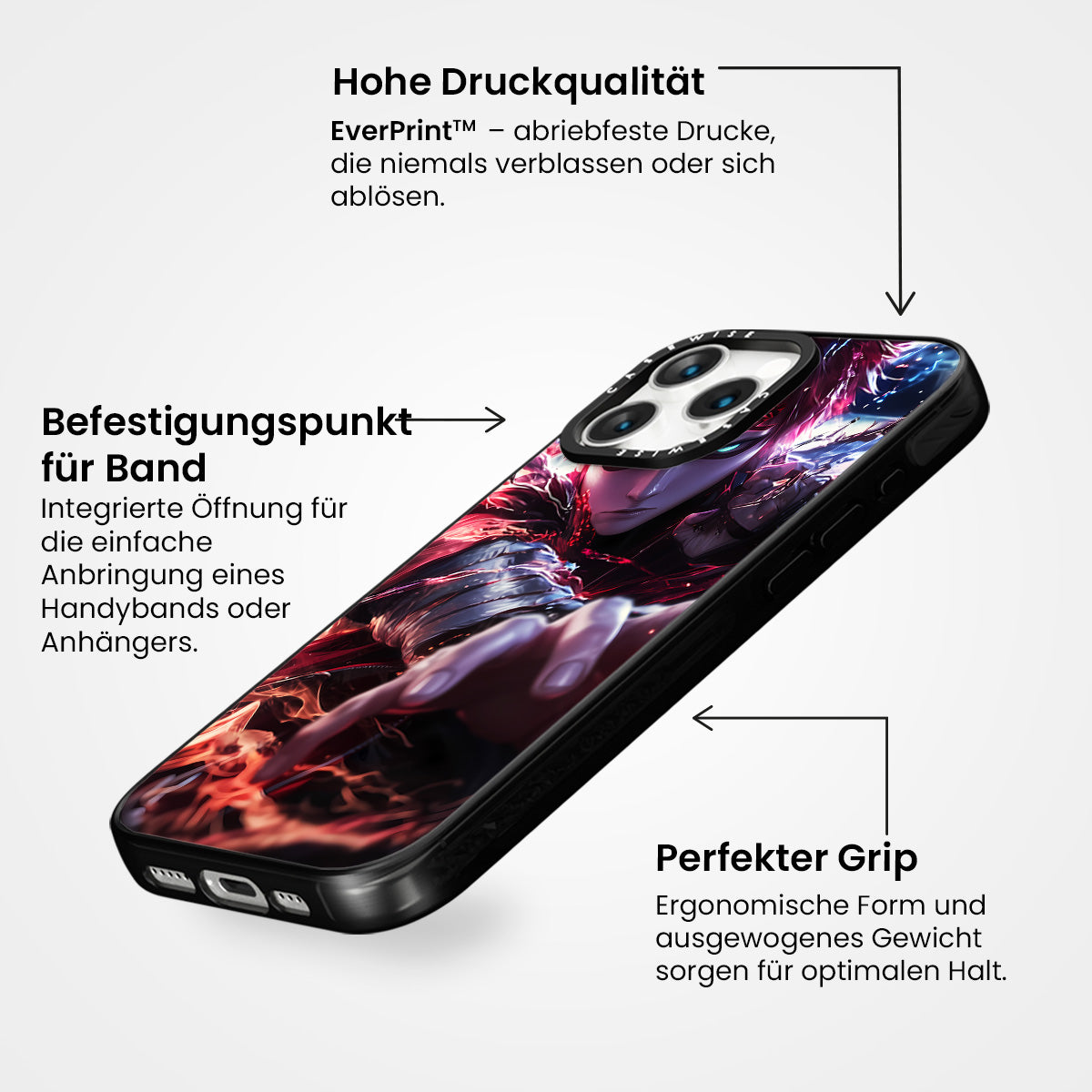 Hohe Druckqualität

EverPrint™ – abriebfeste Drucke, die niemals verblassen oder sich ablösen.

CASEWISE

CASEWISE

Befestigungspunkt für Band

Integrierte Öffnung für die einfache Anbringung eines Handybands oder Anhängers.

Perfekter Grip

Ergonomische Form und ausgewogenes Gewicht sorgen für optimalen Halt.