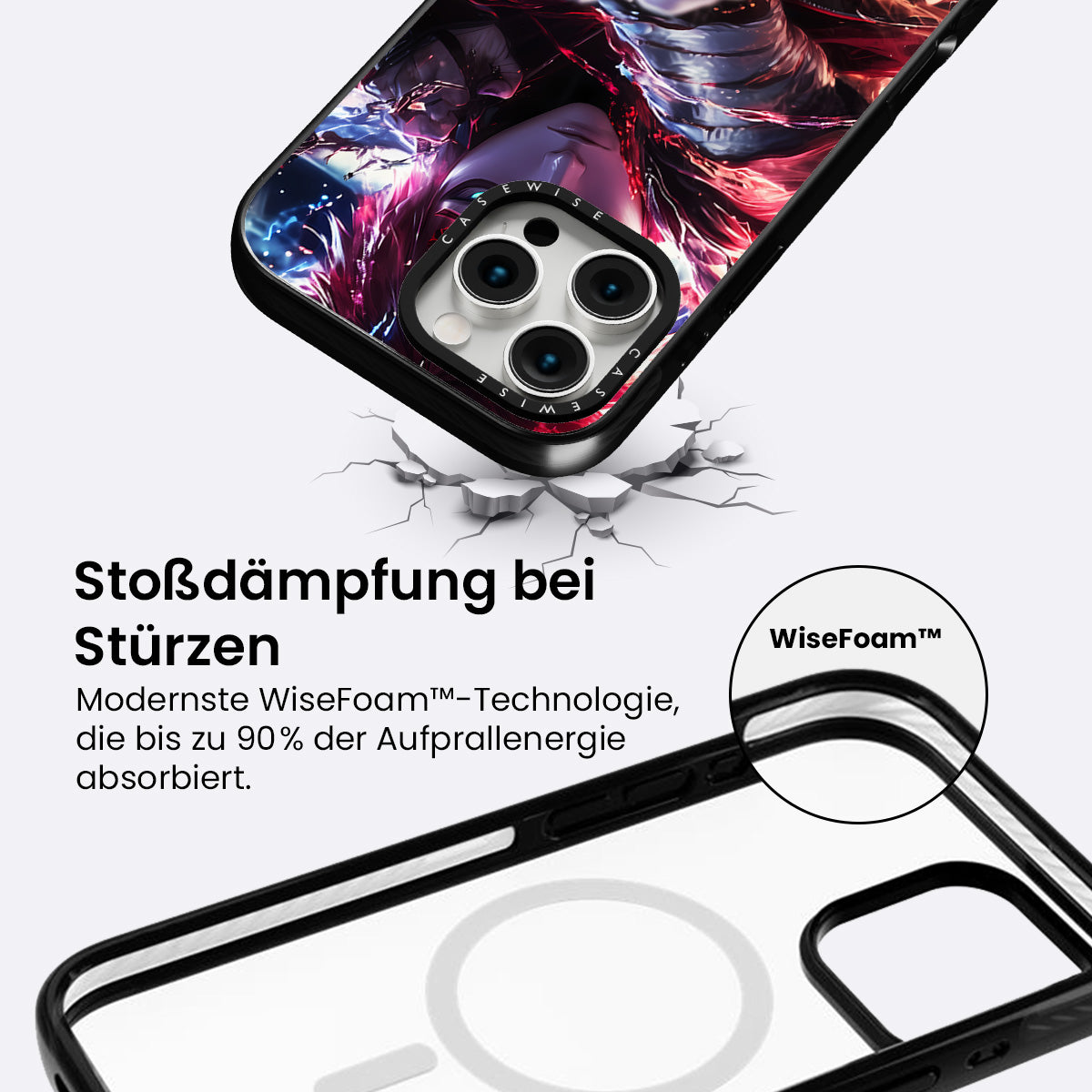 CASEWISE

CASEWISE

Stoßdämpfung bei Stürzen

Modernste WiseFoam™-Technologie, die bis zu 90% der Aufprallenergie absorbiert.

WiseFoam™