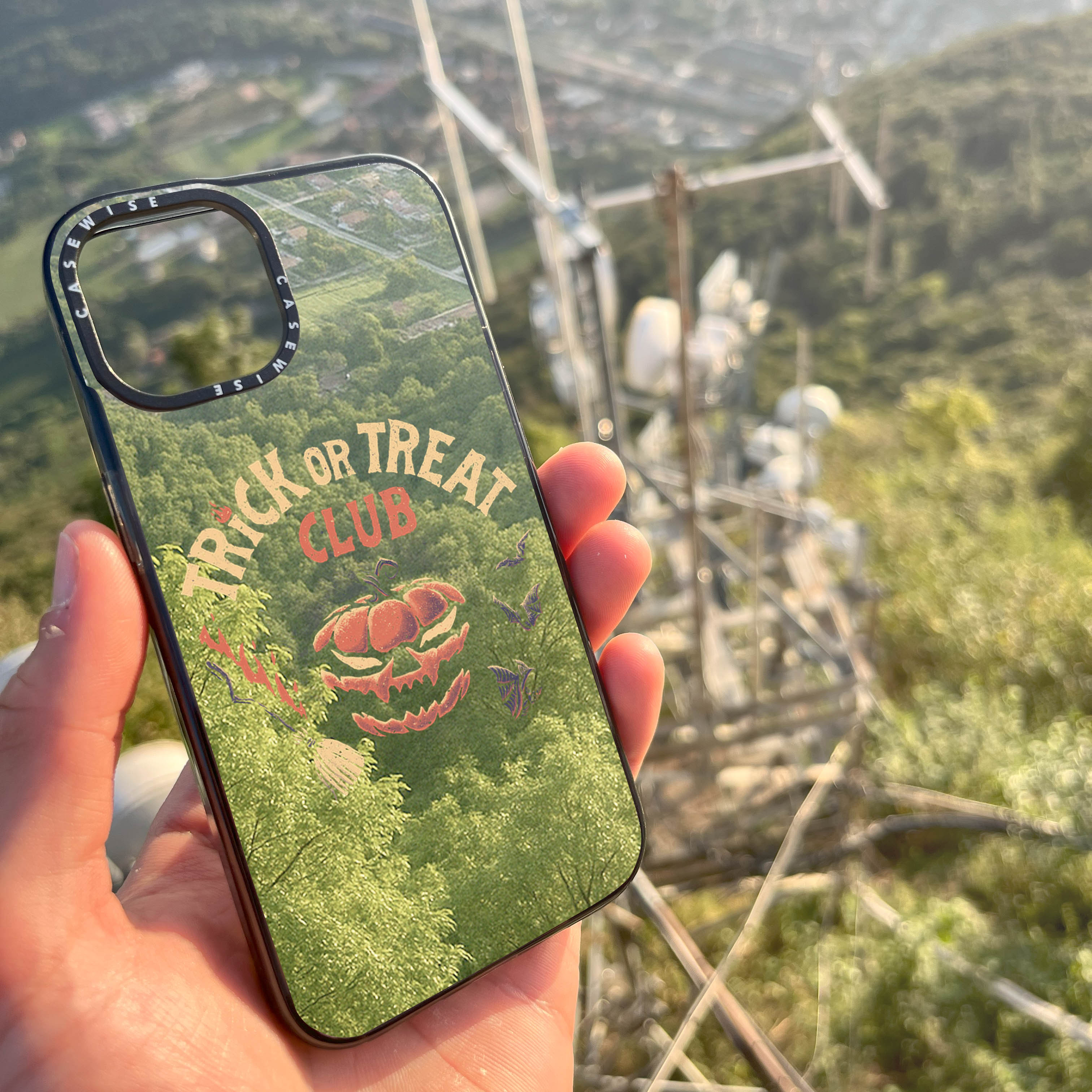 CASEWISE CASEWISE

TRICK OR TREAT
CLUB