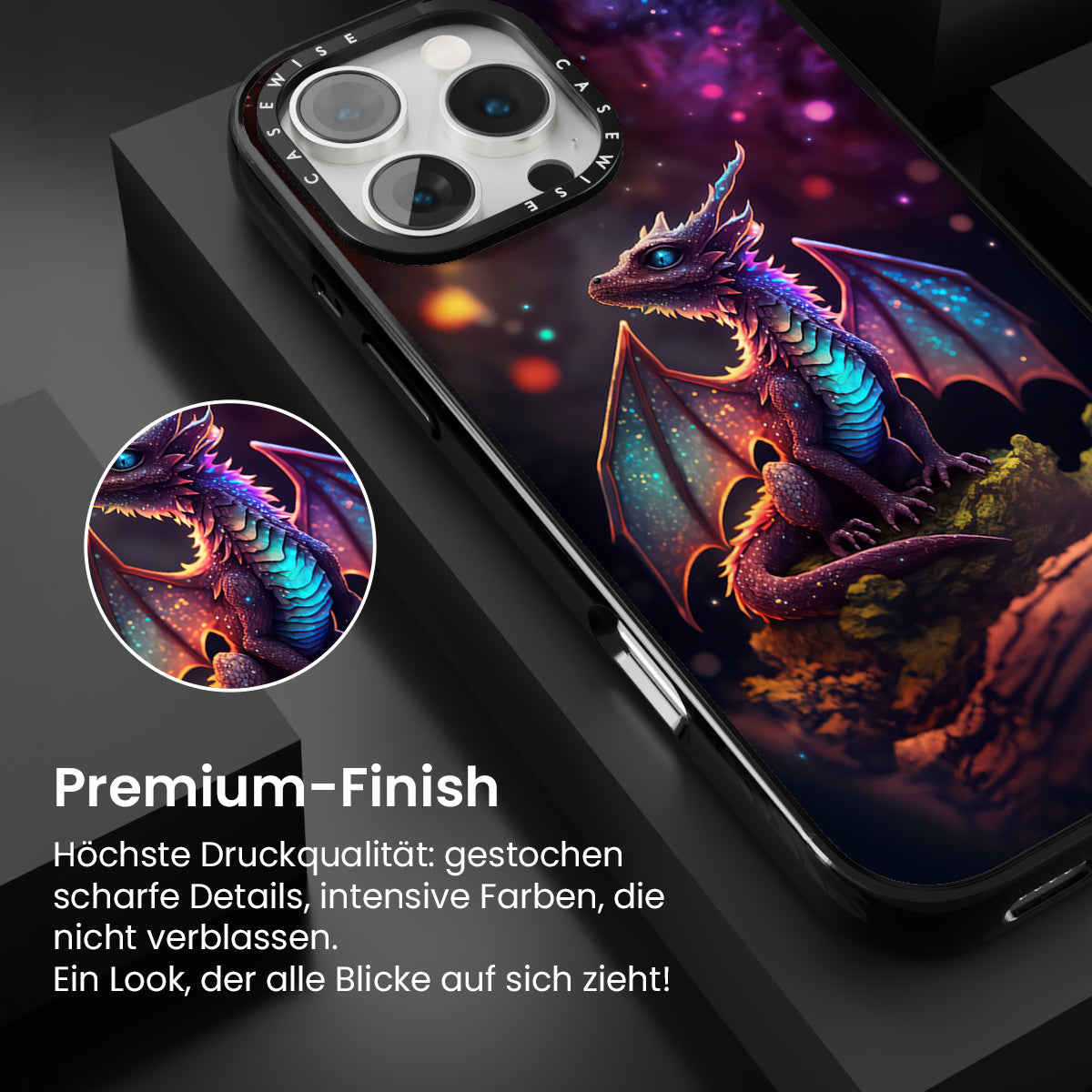 CASEWISE CASEWISE

Premium-Finish

Höchste Druckqualität: gestochen scharfe Details, intensive Farben, die nicht verblassen.
Ein Look, der alle Blicke auf sich zieht!