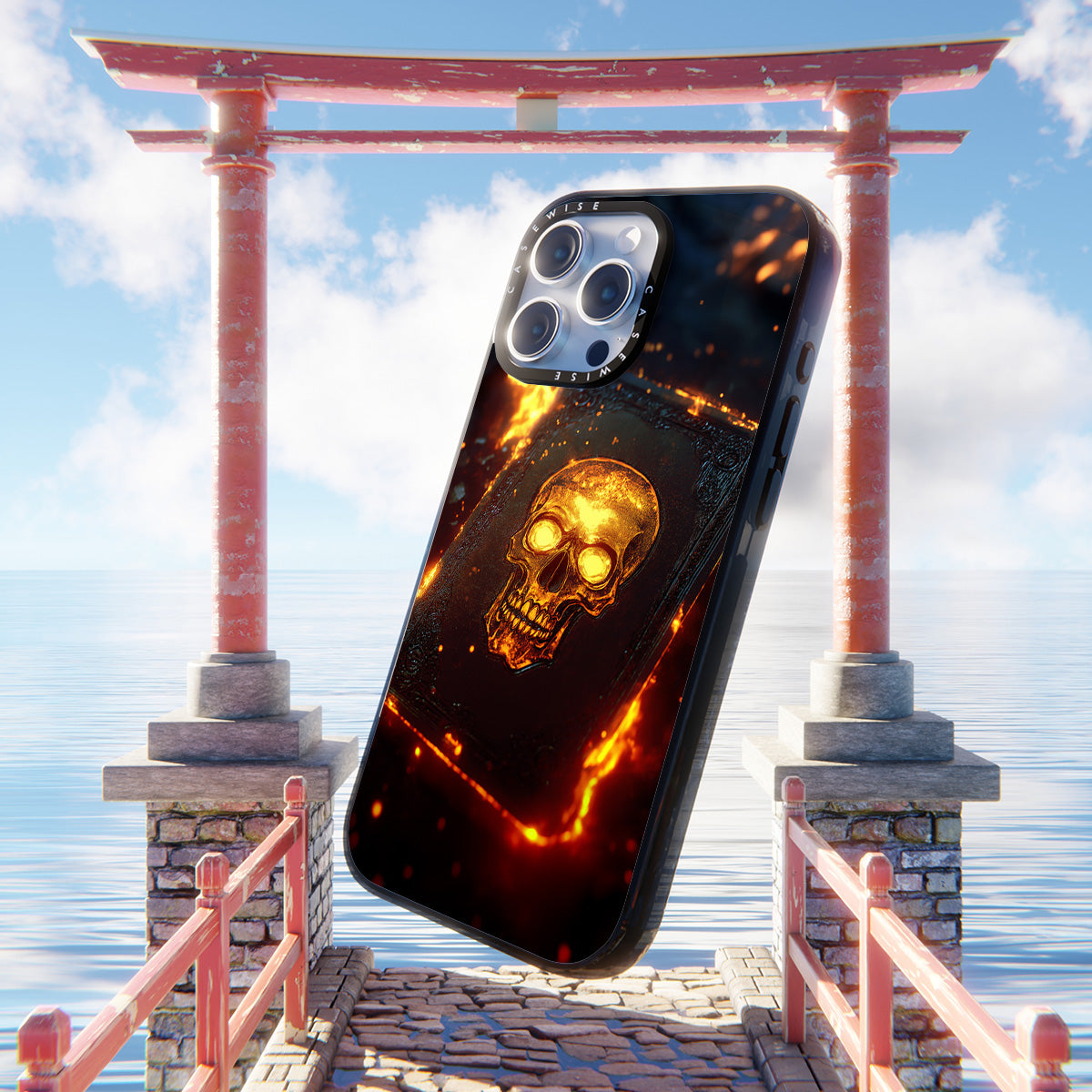 CASEWISE CASEWISE