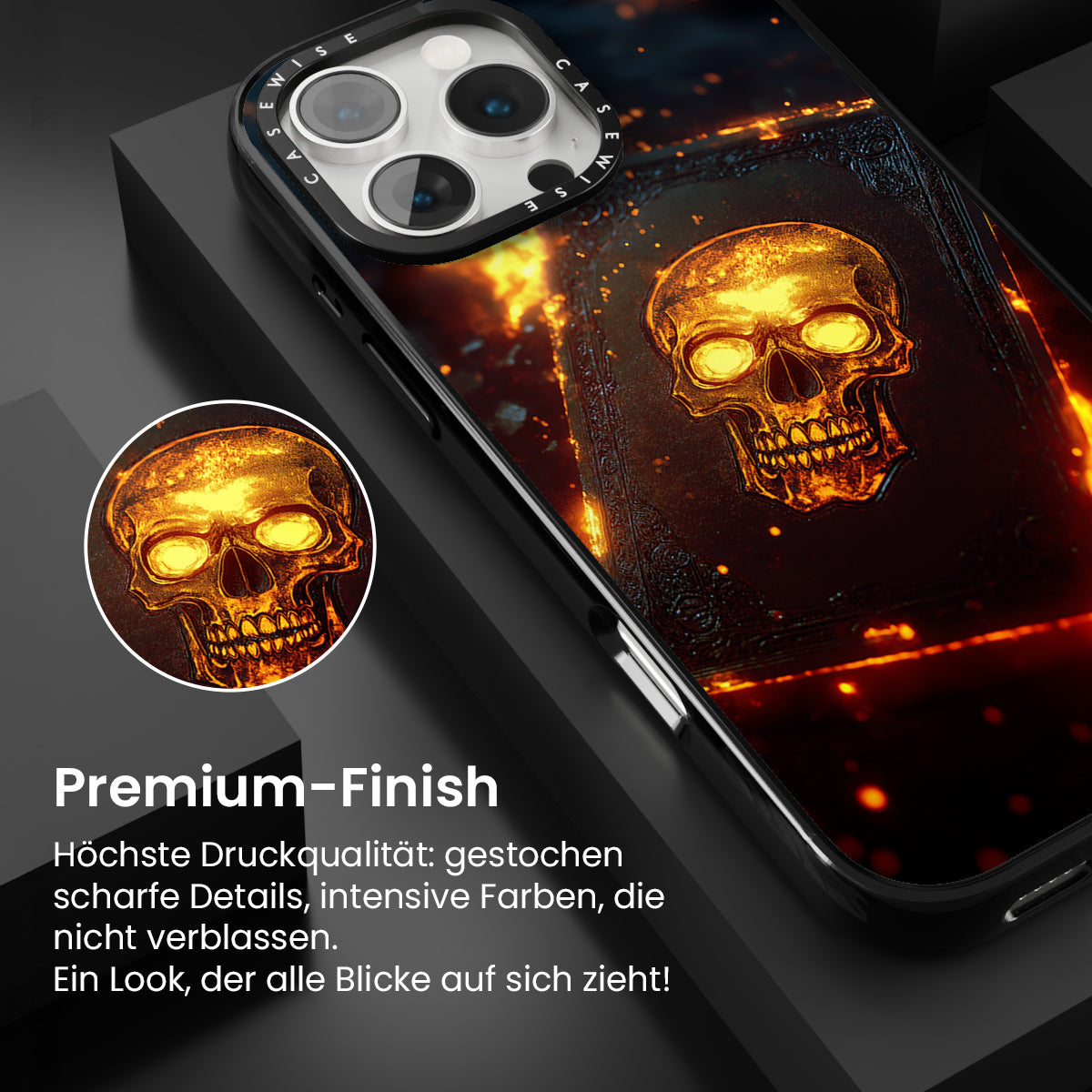 CASEWISE CASEWISE

Premium-Finish

Höchste Druckqualität: gestochen scharfe Details, intensive Farben, die nicht verblassen.
Ein Look, der alle Blicke auf sich zieht!