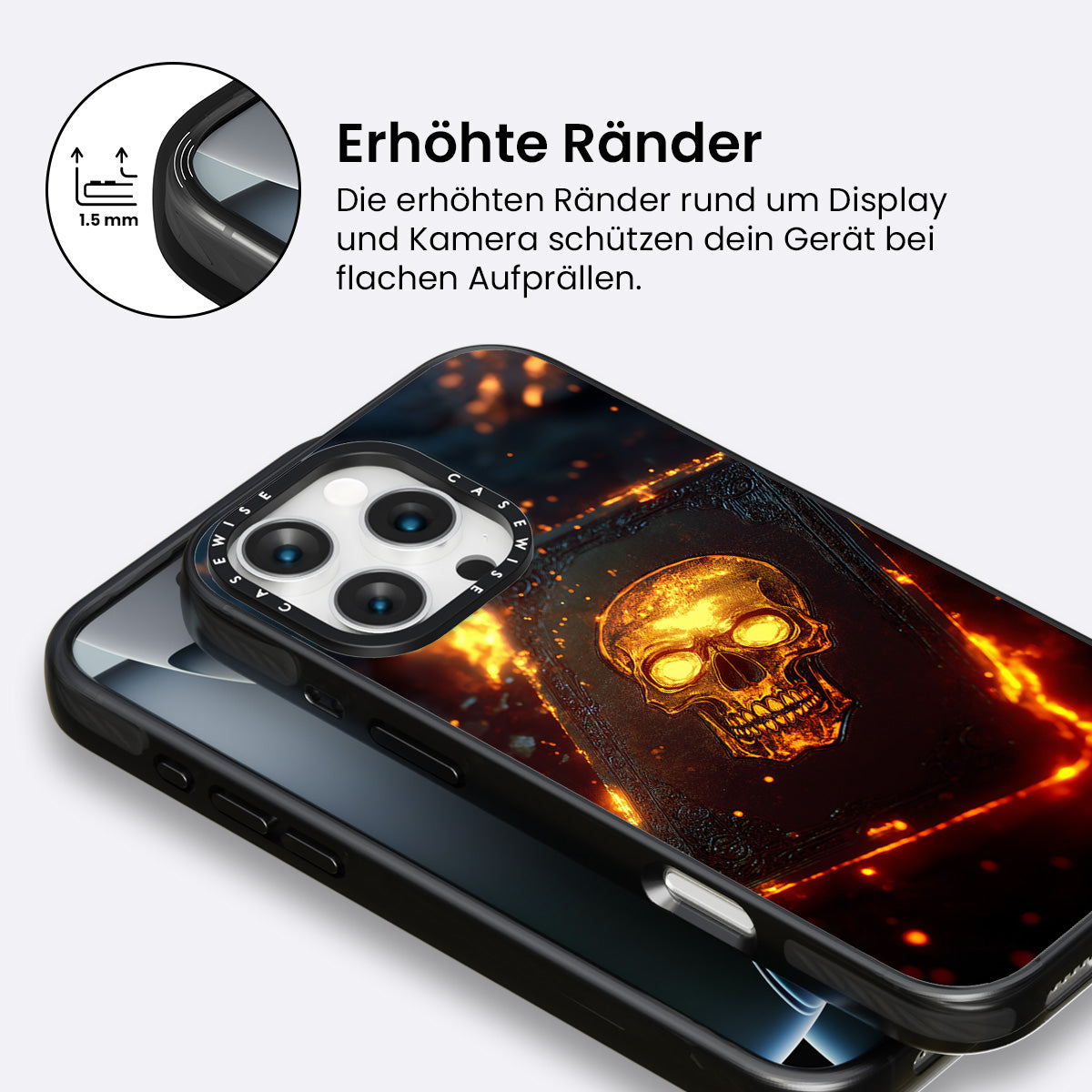 1.5 mm

Erhöhte Ränder

Die erhöhten Ränder rund um Display und Kamera schützen dein Gerät bei flachen Aufprällen.

CASEWISE CASEWISE