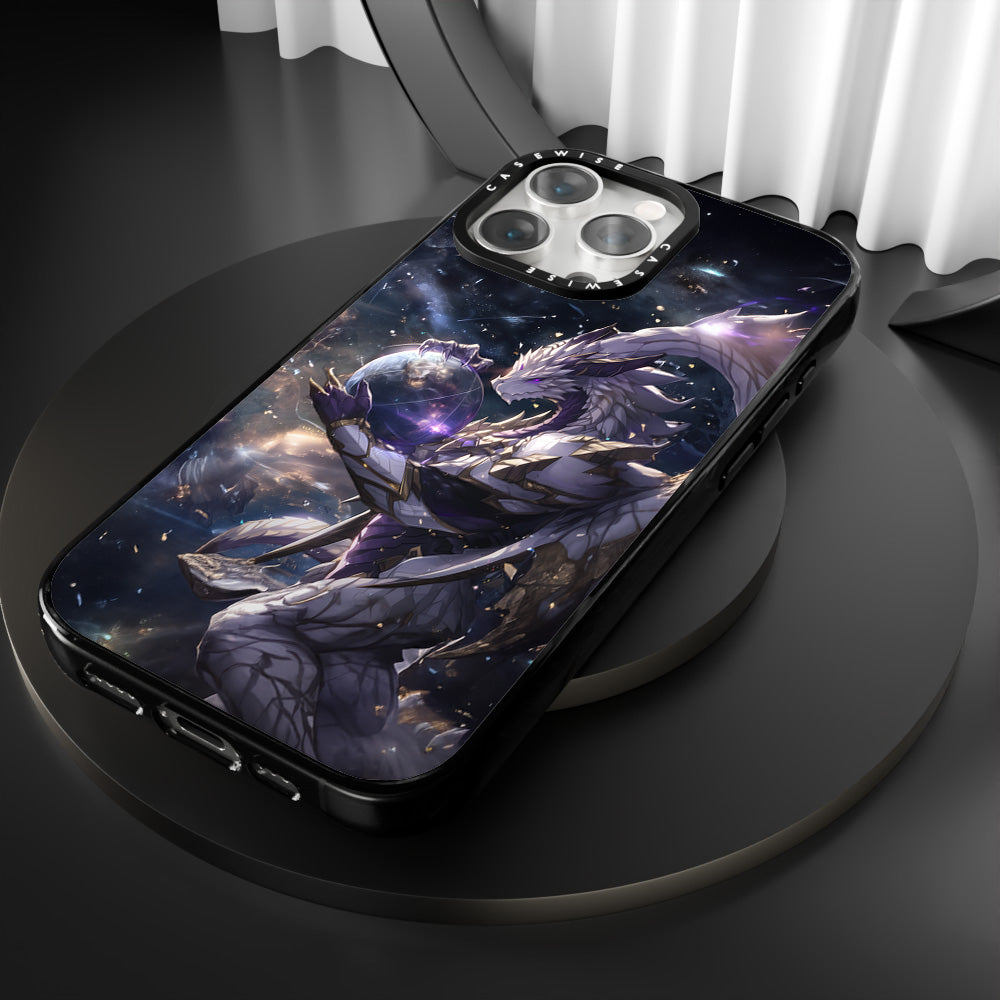 CASEWISE
CASEWISE