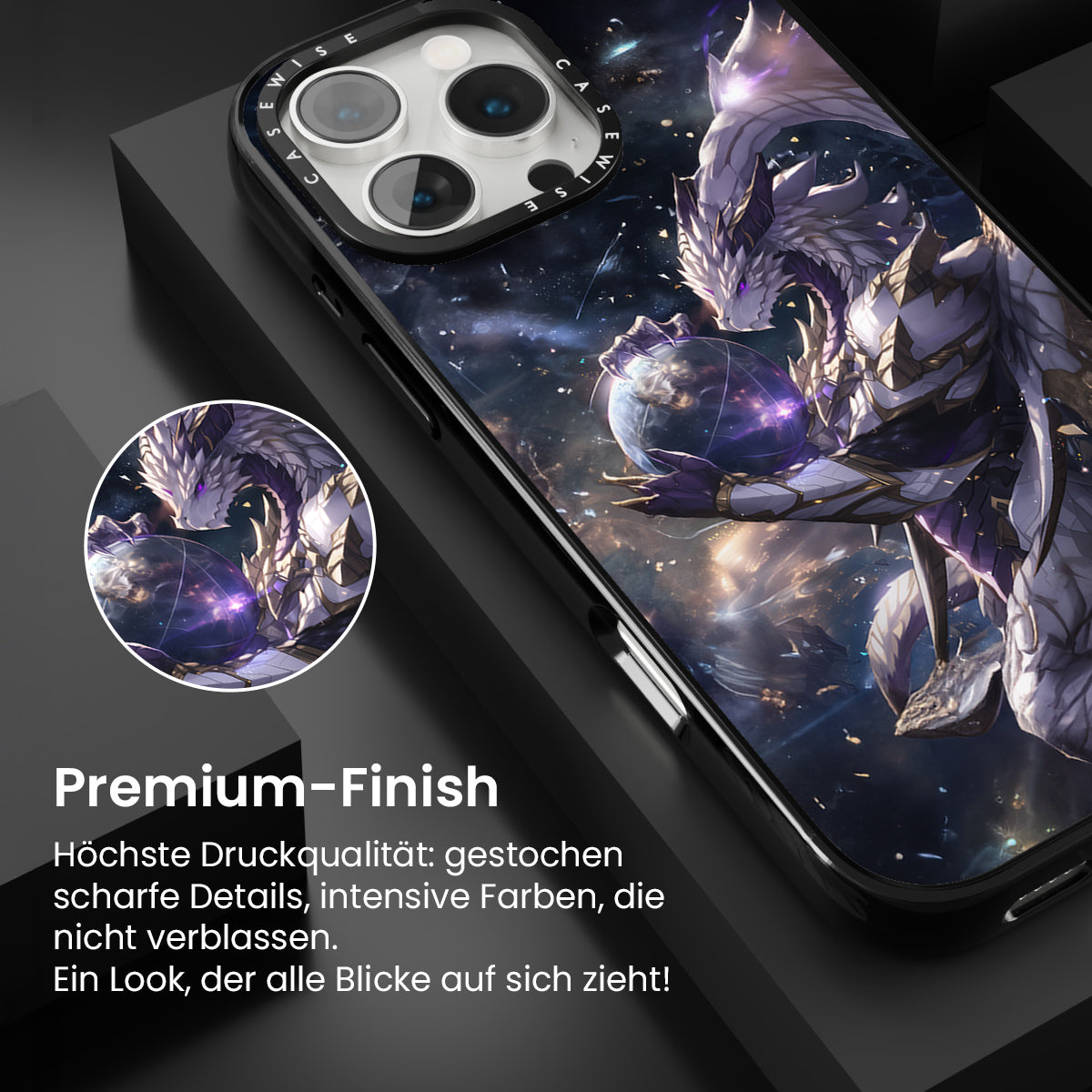 CASEWISE CASEWISE

Premium-Finish

Höchste Druckqualität: gestochen scharfe Details, intensive Farben, die nicht verblassen.
Ein Look, der alle Blicke auf sich zieht!