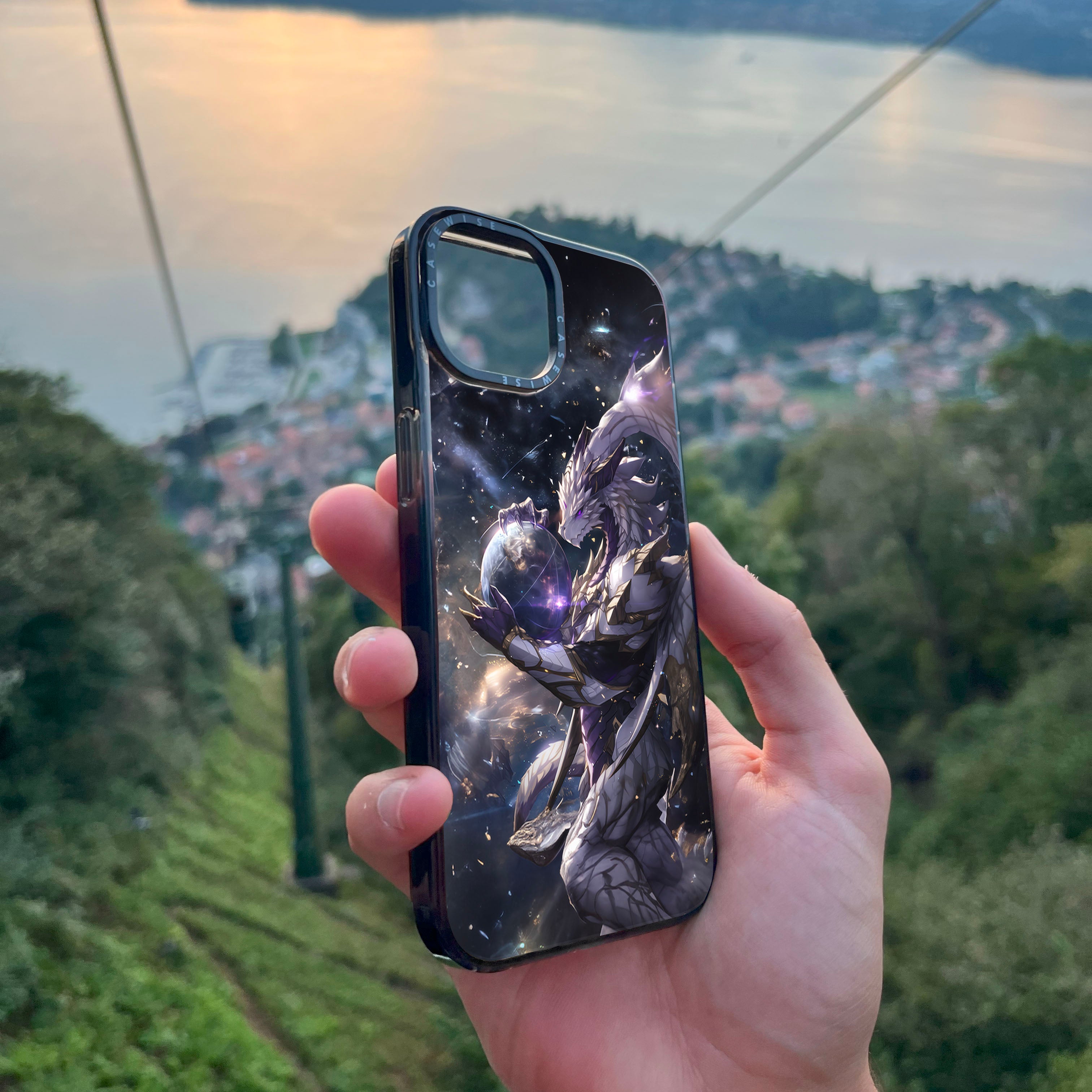 CASEWISE CASEWISE