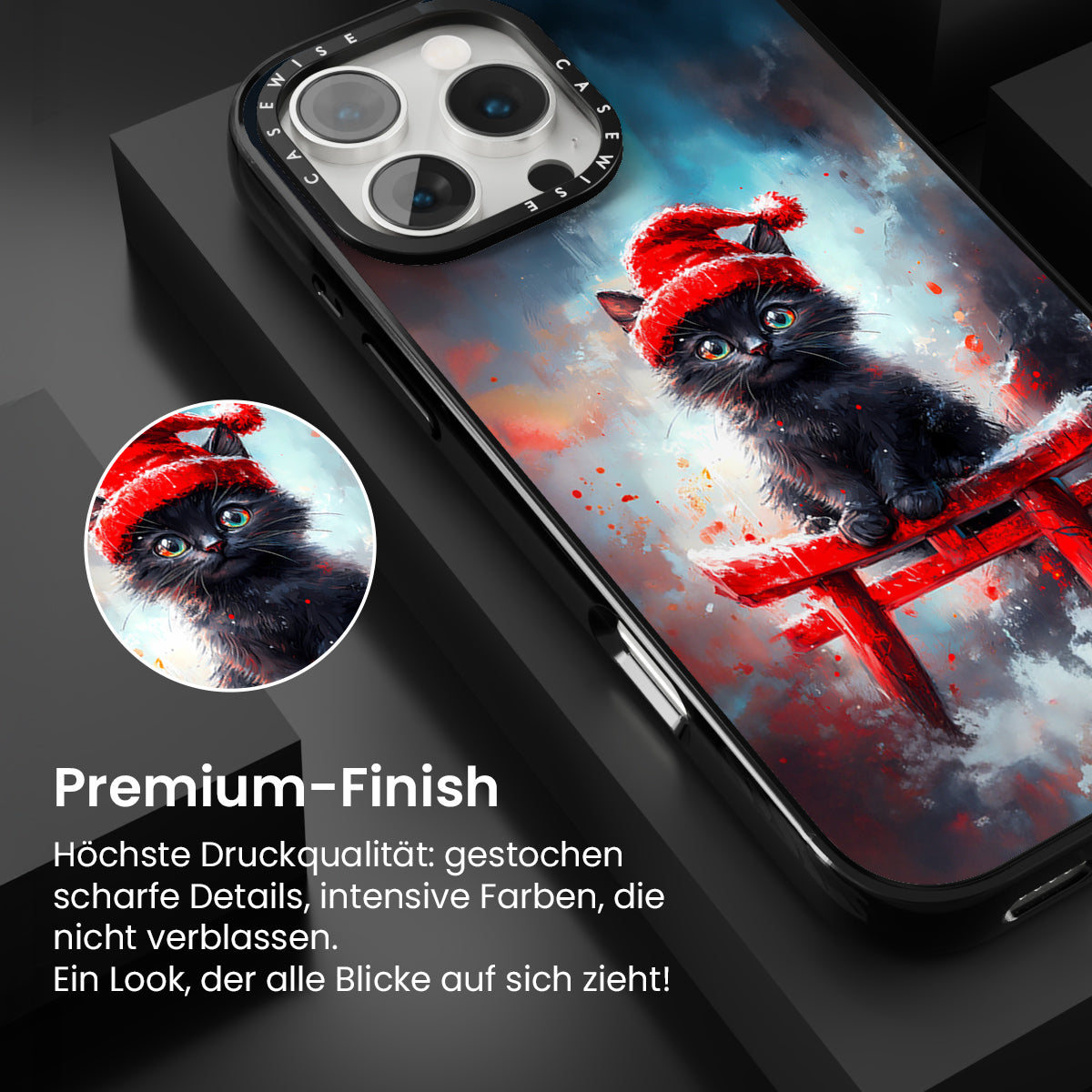 CASEWISE CASEWISE

Premium-Finish

Höchste Druckqualität: gestochen scharfe Details, intensive Farben, die nicht verblassen.
Ein Look, der alle Blicke auf sich zieht!