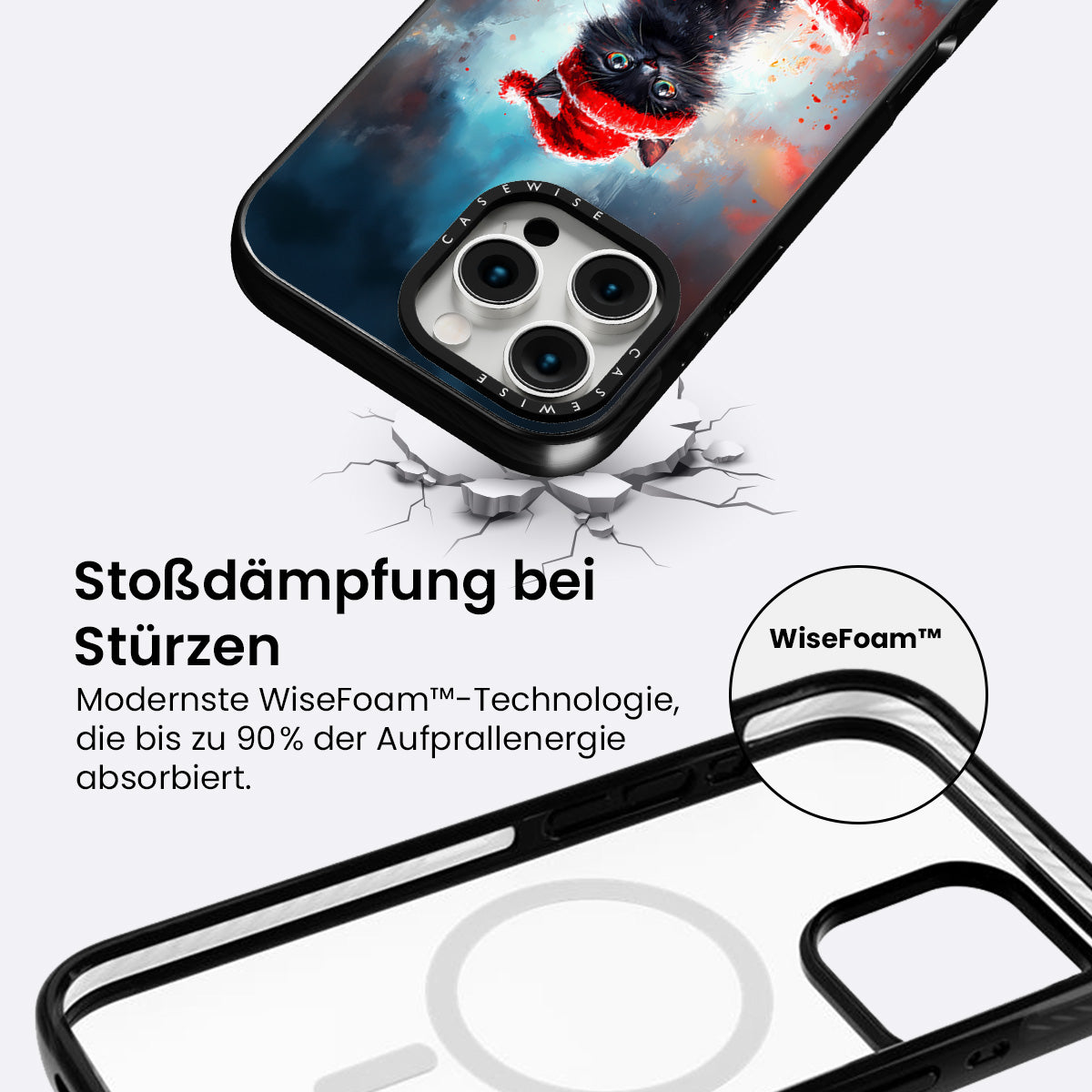 CASEWISE

CASEWISE

Stoßdämpfung bei Stürzen

Modernste WiseFoam™-Technologie, die bis zu 90% der Aufprallenergie absorbiert.

WiseFoam™