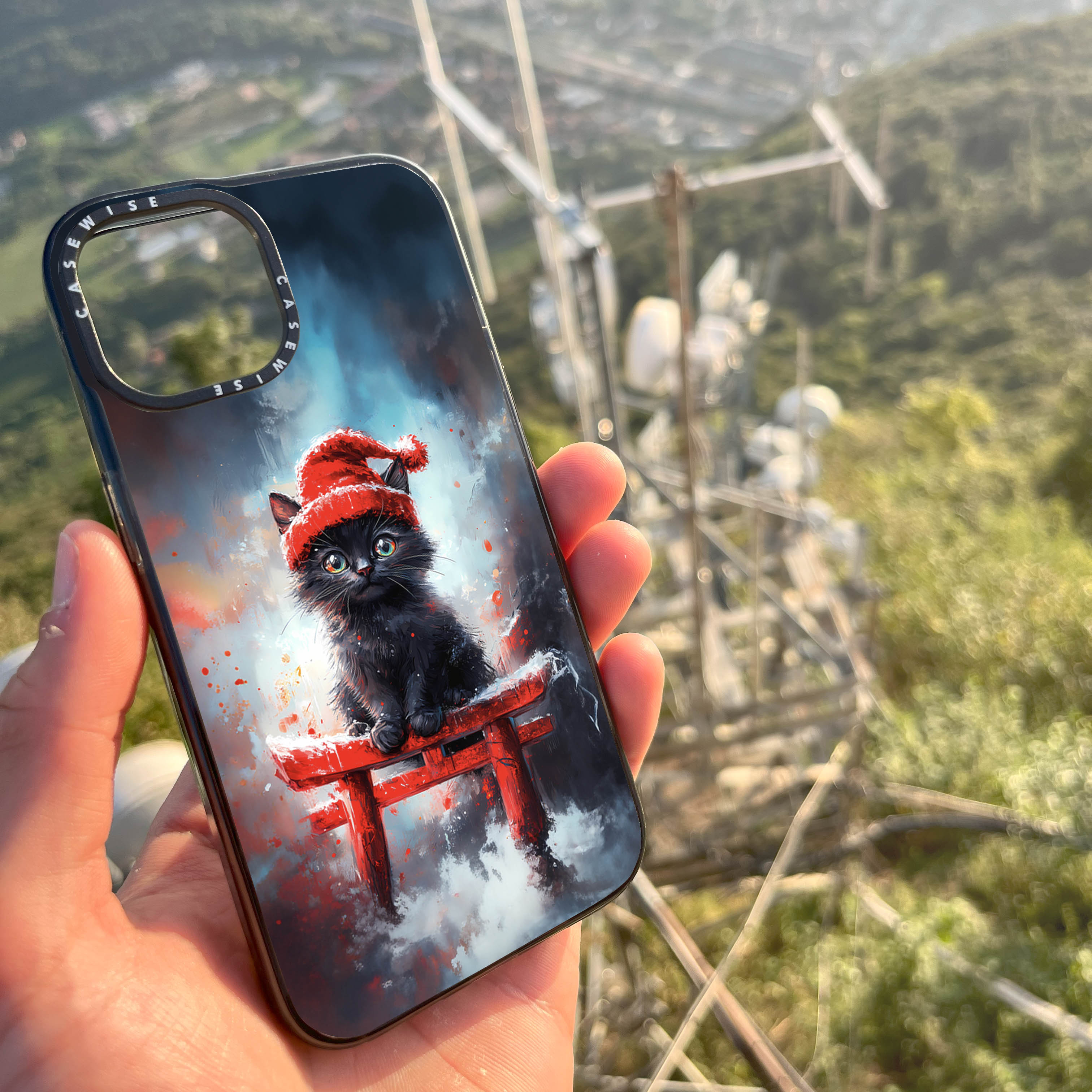 CASEWISE CASEWISE