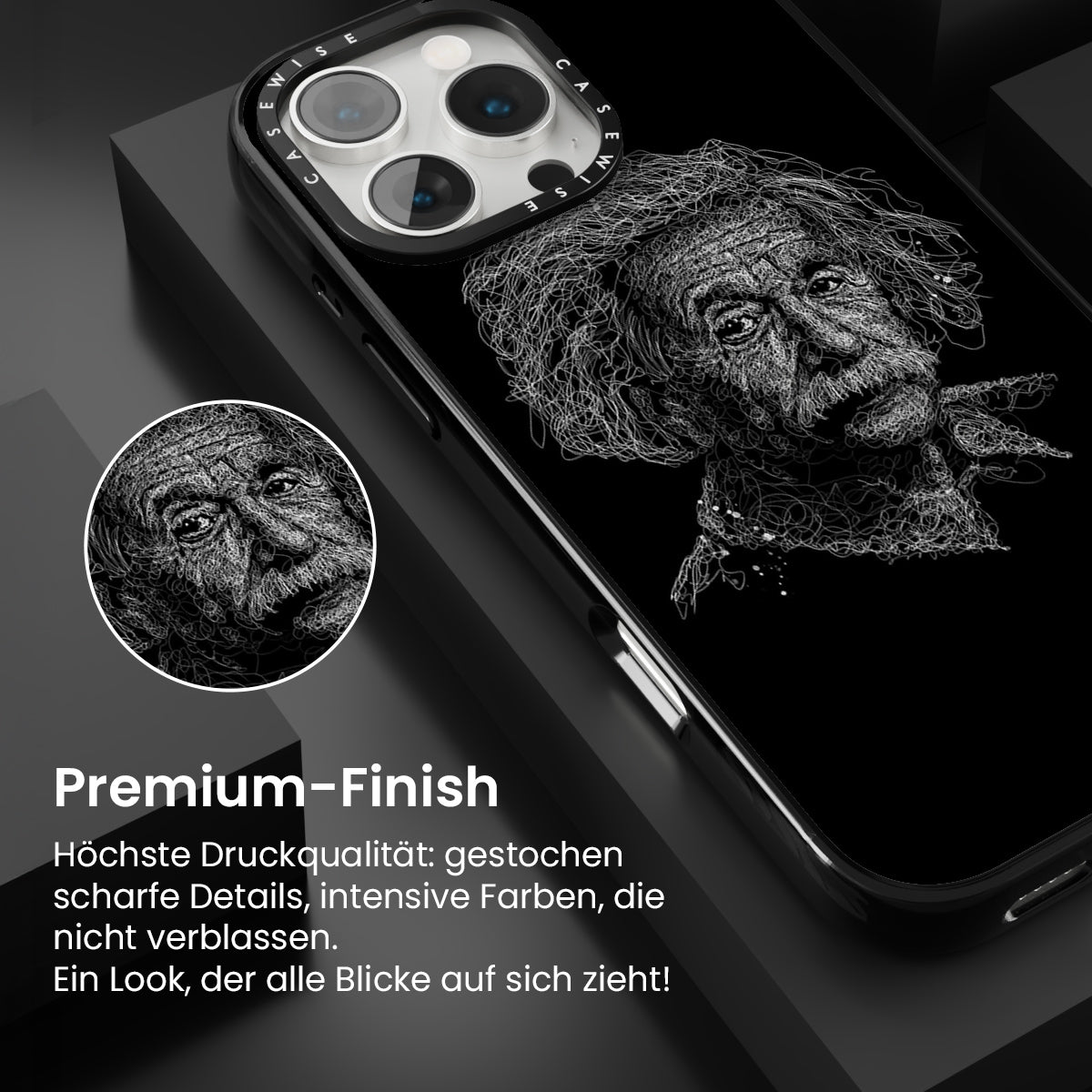 CASEWISE CASEWISE

Premium-Finish

Höchste Druckqualität: gestochen scharfe Details, intensive Farben, die nicht verblassen.
Ein Look, der alle Blicke auf sich zieht!