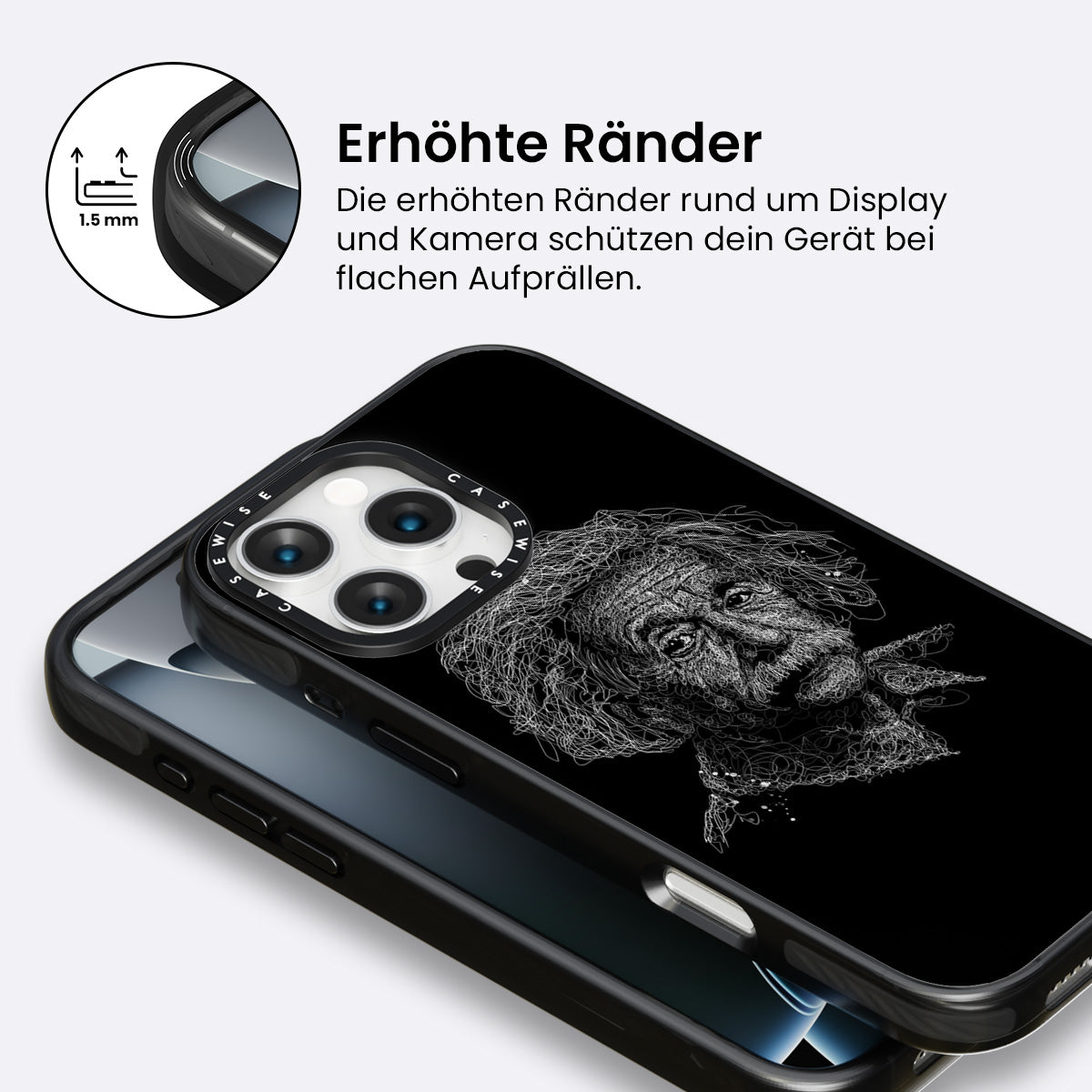 1.5 mm

Erhöhte Ränder

Die erhöhten Ränder rund um Display und Kamera schützen dein Gerät bei flachen Aufprällen.

CASEWISE CASEWISE