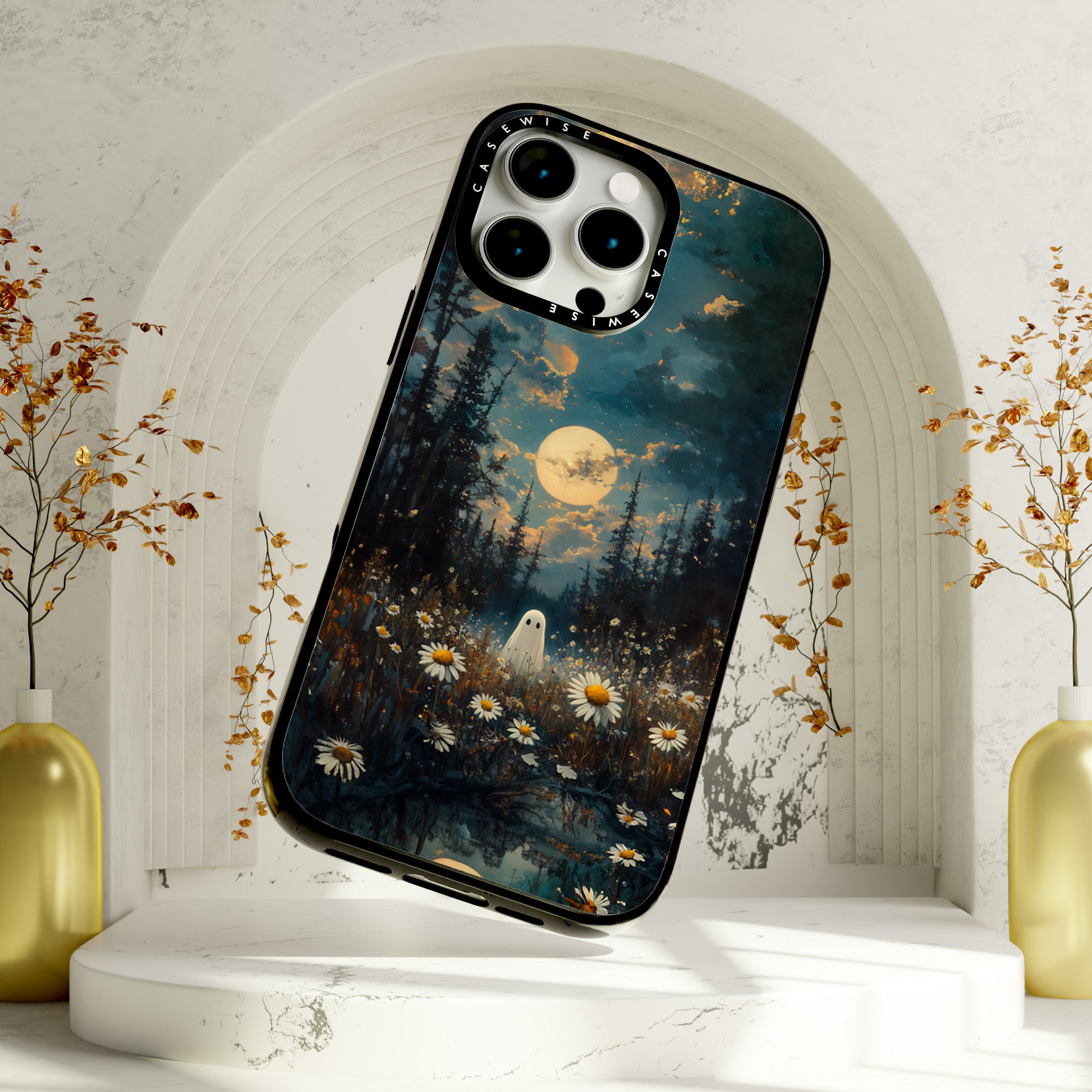 CASEWISE
CASEWISE