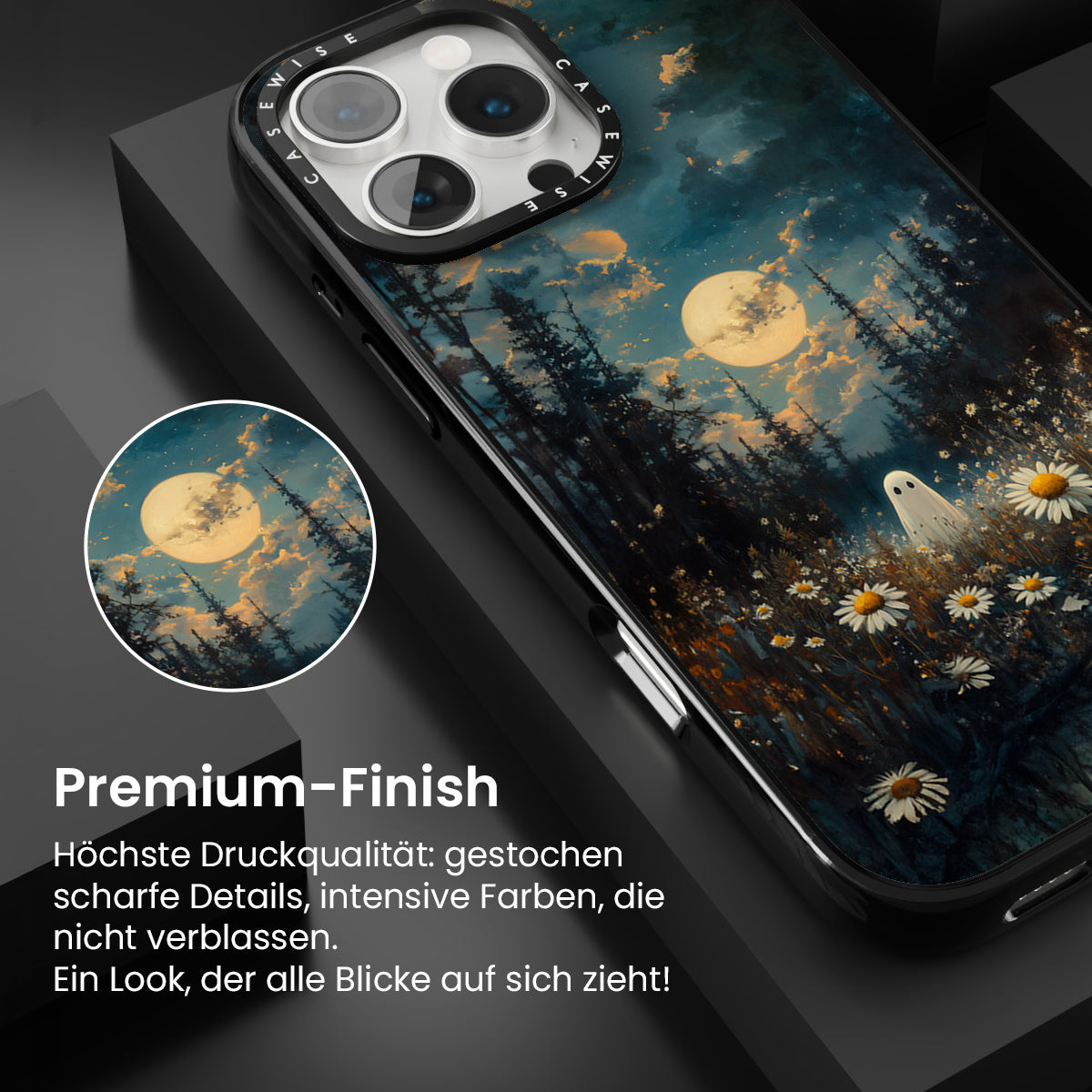 CASEWISE CASEWISE

Premium-Finish

Höchste Druckqualität: gestochen scharfe Details, intensive Farben, die nicht verblassen.
Ein Look, der alle Blicke auf sich zieht!