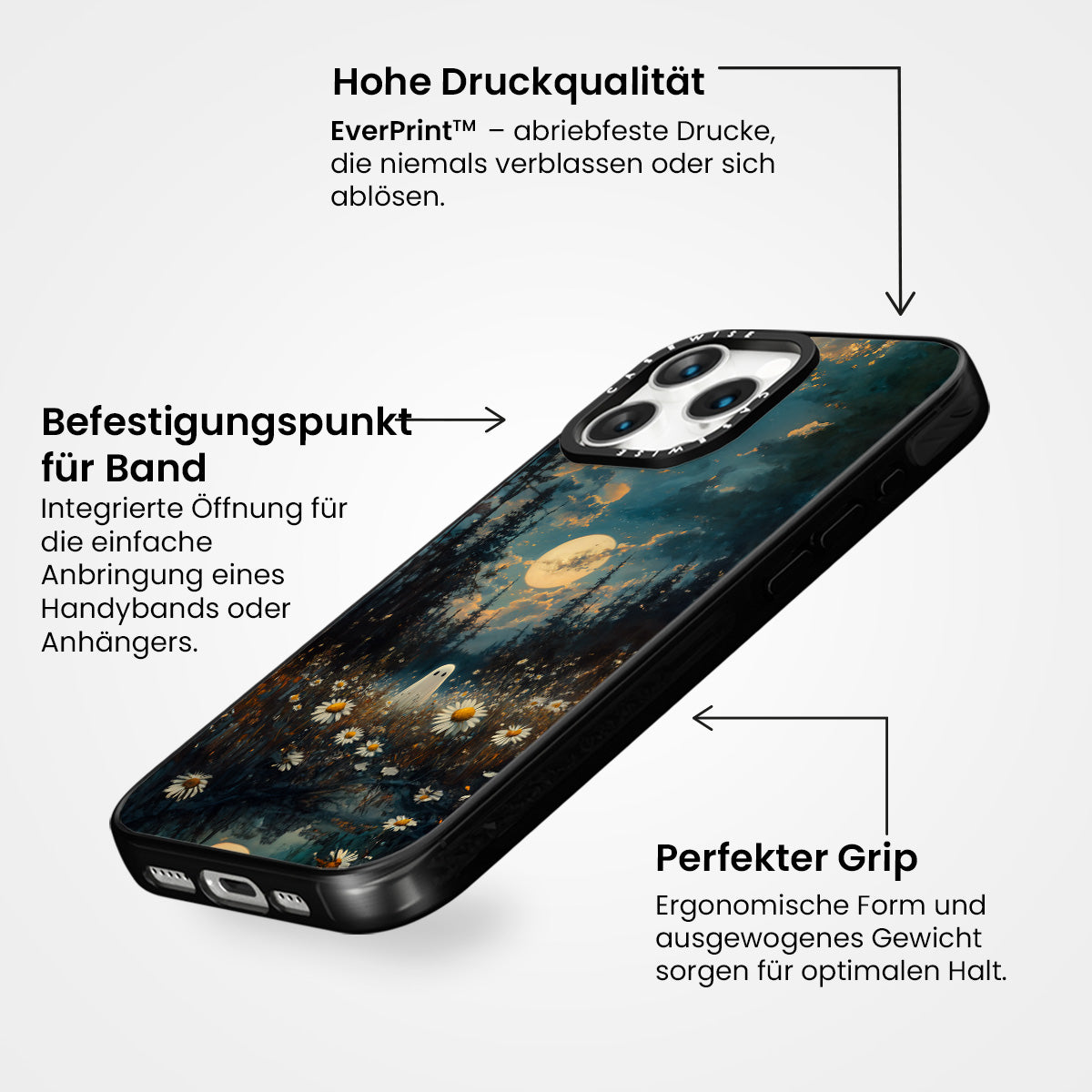 Hohe Druckqualität

EverPrint™ – abriebfeste Drucke, die niemals verblassen oder sich ablösen.

CASEWISE

CASEWISE

Befestigungspunkt für Band

Integrierte Öffnung für die einfache Anbringung eines Handybands oder Anhängers.

Perfekter Grip

Ergonomische Form und ausgewogenes Gewicht sorgen für optimalen Halt.