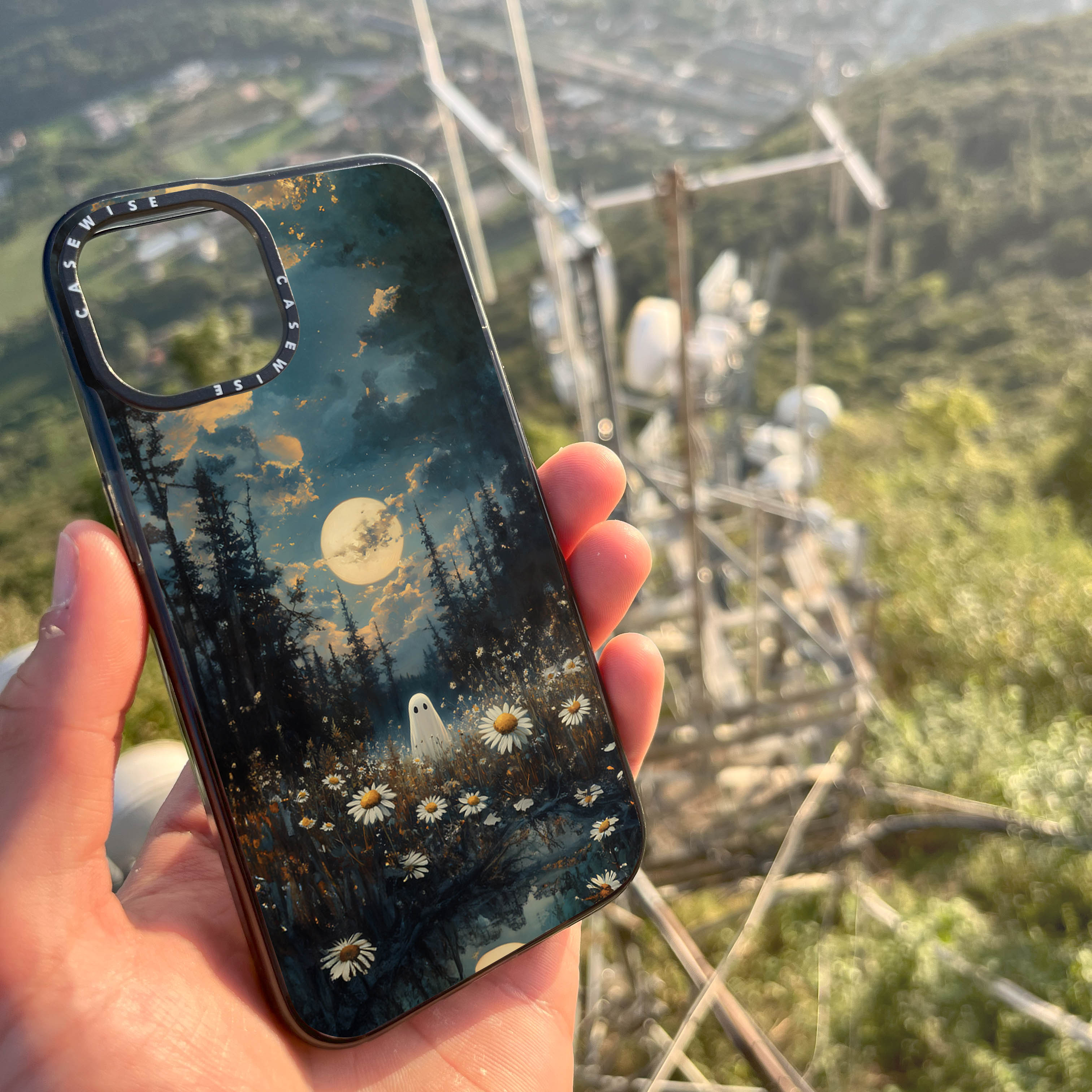 CASEWISE CASEWISE