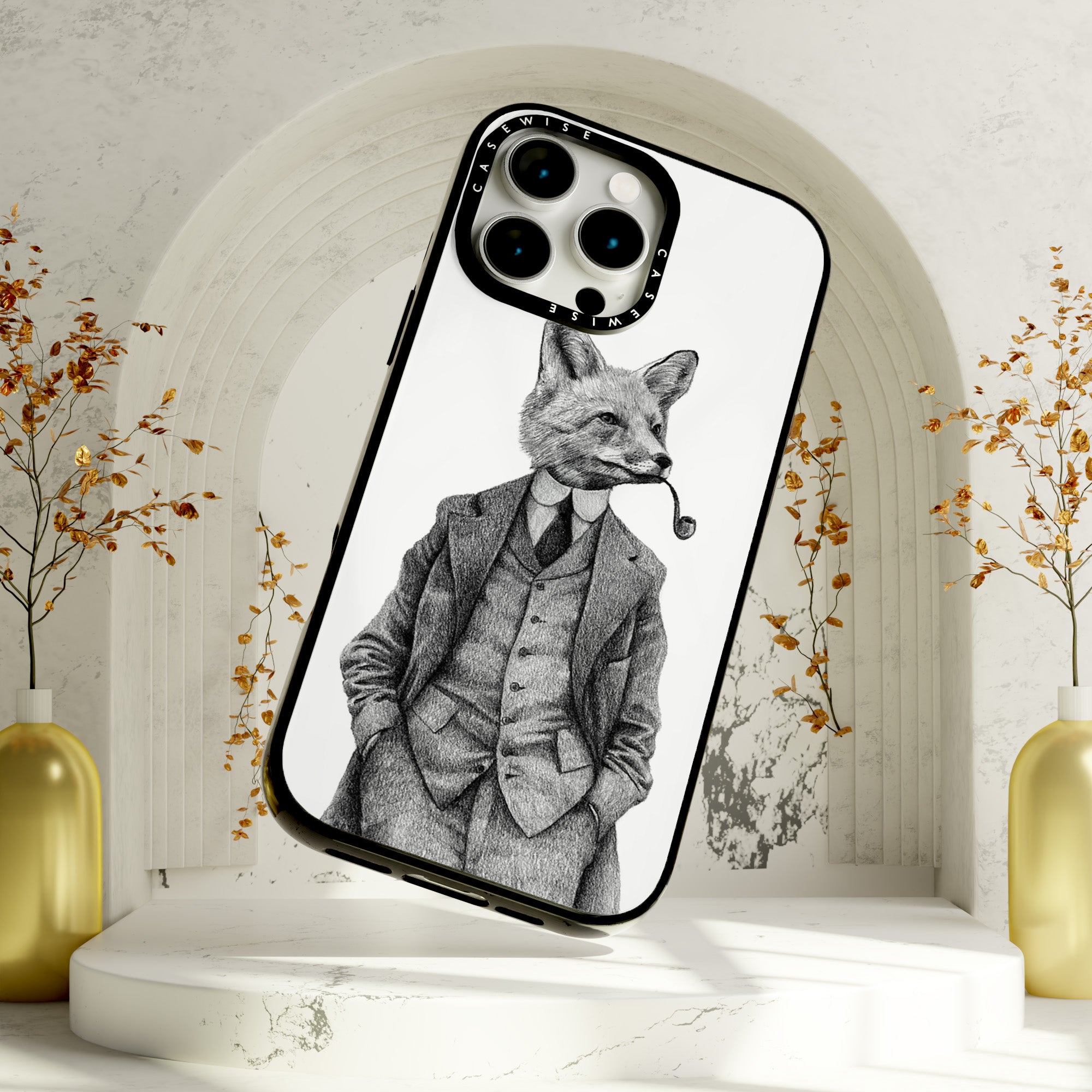 CASEWISE
CASEWISE