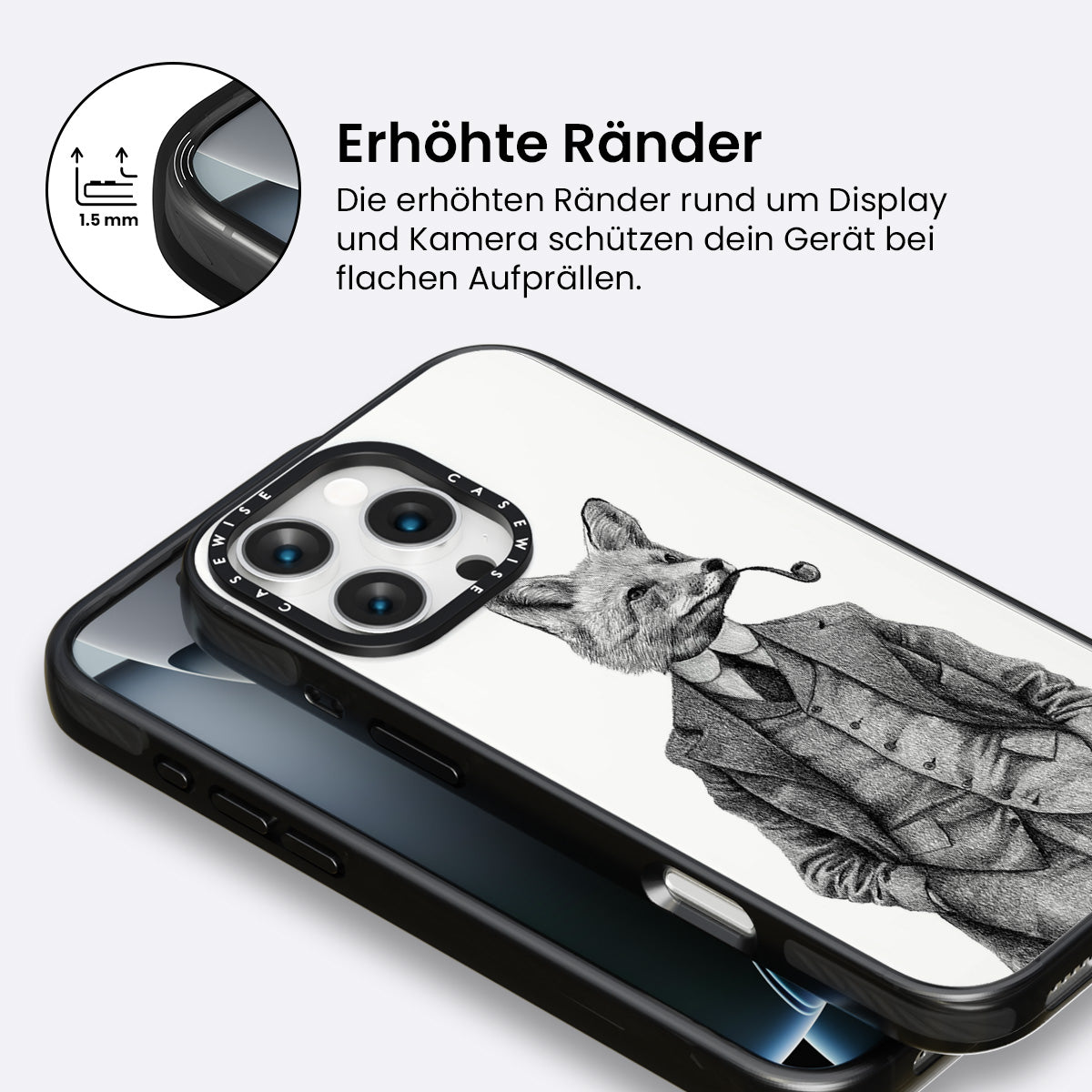 1.5 mm

Erhöhte Ränder

Die erhöhten Ränder rund um Display und Kamera schützen dein Gerät bei flachen Aufprällen.

CASEWISE CASEWISE