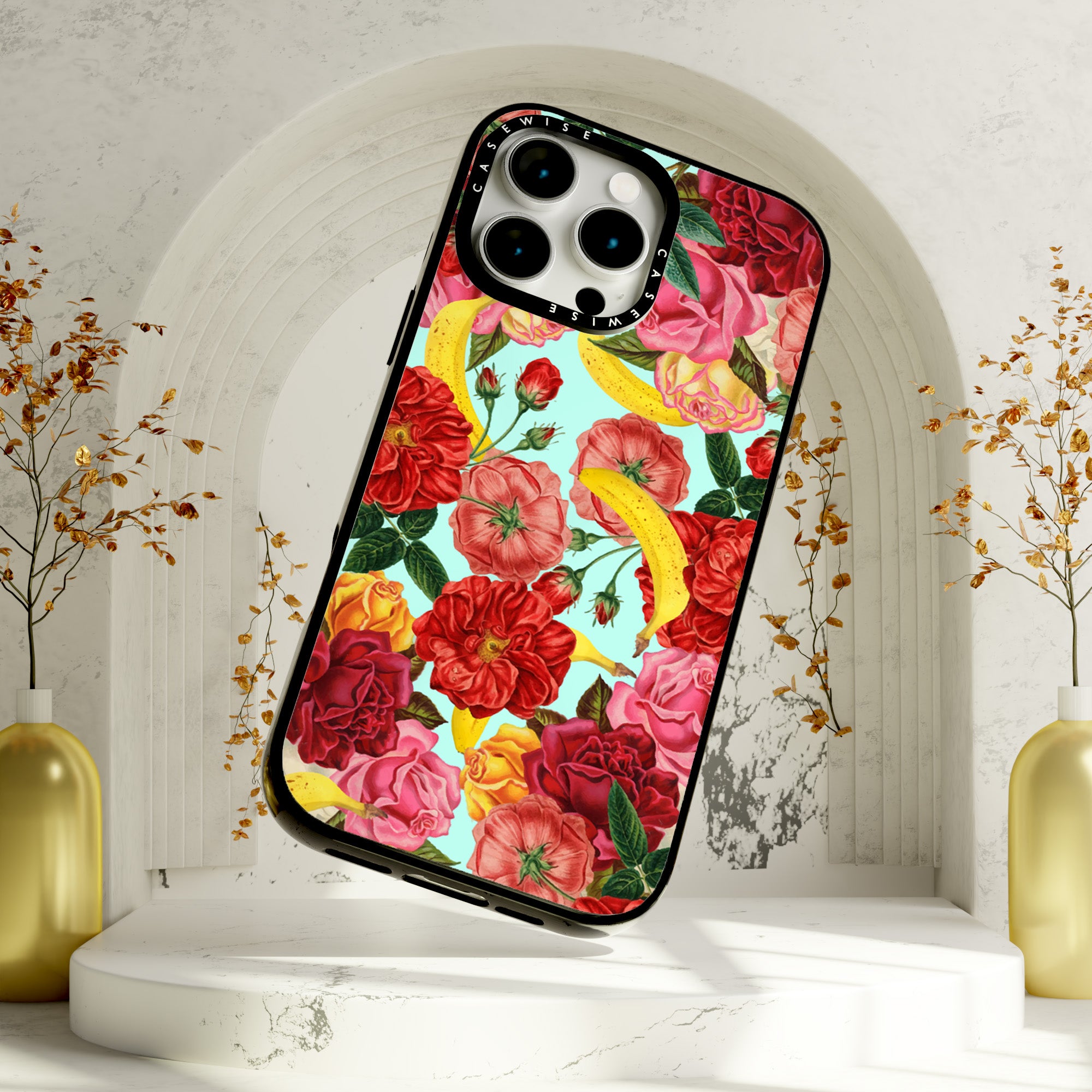 CASEWISE CASEWISE