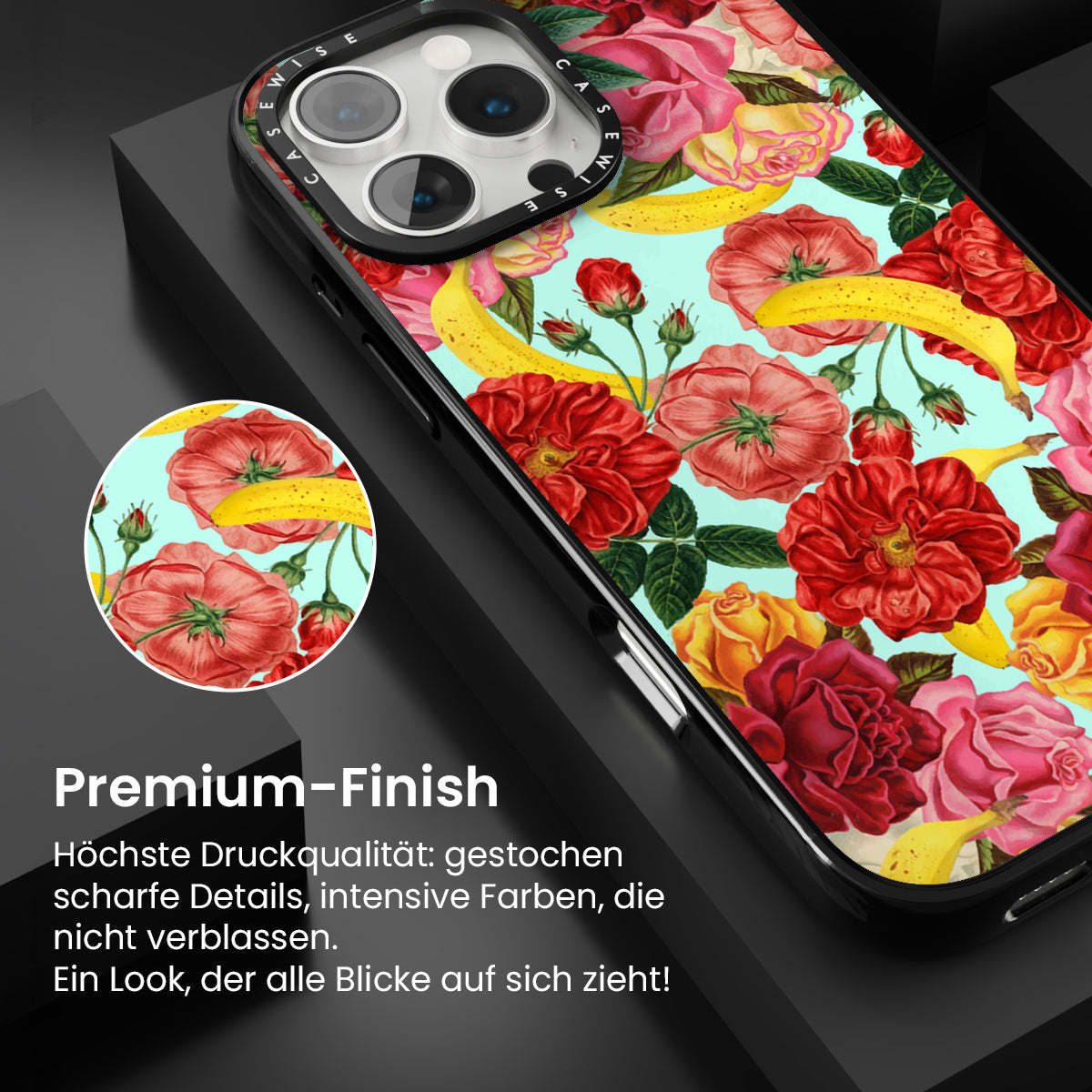 CASEWISE CASEWISE

Premium-Finish

Höchste Druckqualität: gestochen scharfe Details, intensive Farben, die nicht verblassen.
Ein Look, der alle Blicke auf sich zieht!